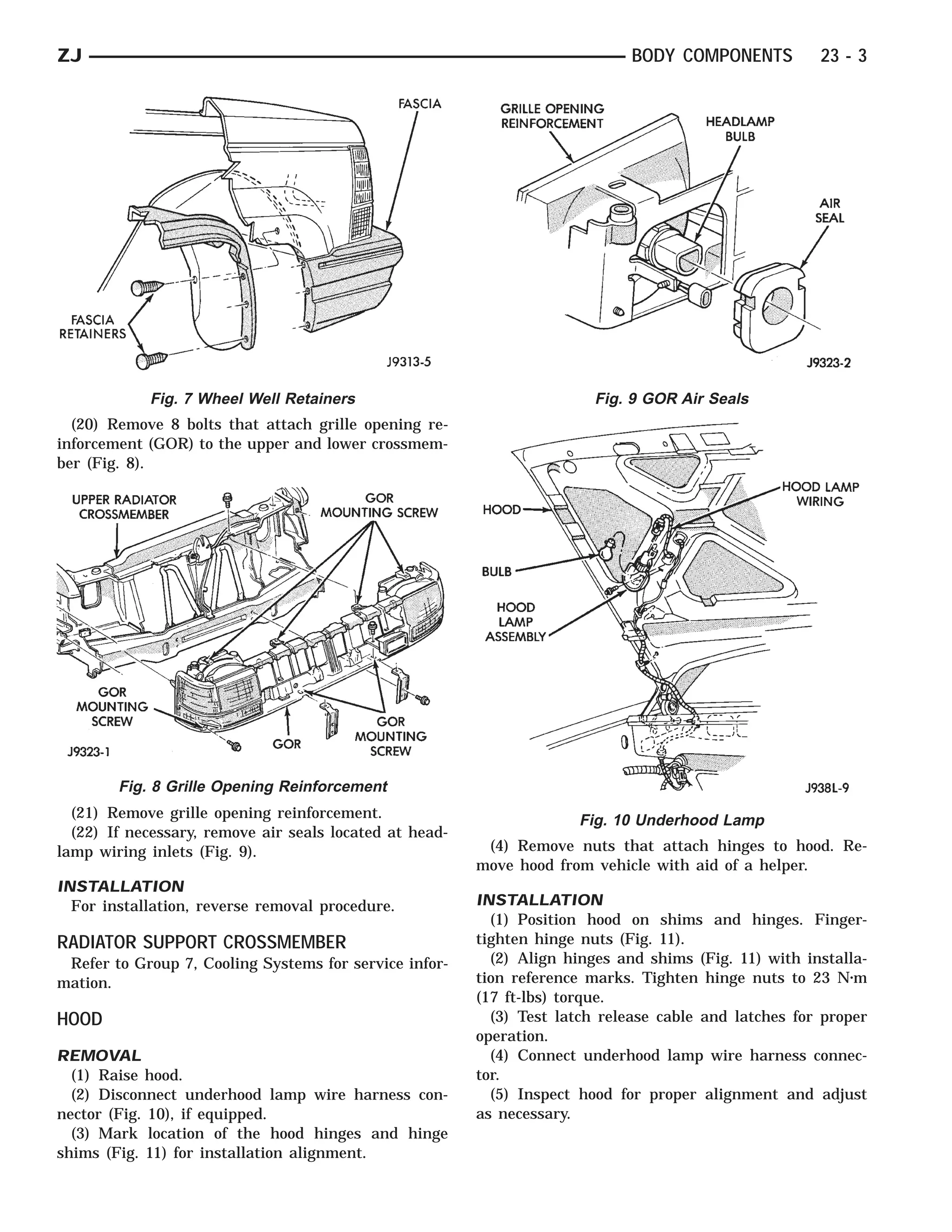 ZJ BODY COMPONENTS 23 - 3

FASCIA

FASCIA RETAINERS

J9313-5

Fig. 7 Wheel Well Retainers

(20) Remove 8 bolts that attach grille opening reinforcement (GOR) to the upper and lower crossmember (Fig. 8).

UPPER RADIATOR CROSSMEMBER

GOR MOUNTING SCREW

GOR MOUNTING SCREW

GOR

GOR MOUNTING SCREW

J9323-1

Fig. 8 Grille Opening Reinforcement

(21) Remove grille opening reinforcement.

(22) If necessary, remove air seals located at headlamp wiring inlets (Fig. 9).

INSTALLATION

For installation, reverse removal procedure.

RADIATOR SUPPORT CROSSMEMBER

Refer to Group 7, Cooling Systems for service information.

HOOD

REMOVAL

(1) Raise hood.

(2) Disconnect underhood lamp wire harness connector (Fig. 10), if equipped.

(3) Mark location of the hood hinges and hinge shims (Fig. 11) for installation alignment.

GRILLE OPENING REINFORCEMENT

HEADLAMP BULB

AIR SEAL

J9323-2

Fig. 9 GOR Air Seals

HOOD

HOOD LAMP WIRING

BULB

HOOD LAMP ASSEMBLY

J938L-9

Fig. 10 Underhood Lamp

(4) Remove nuts that attach hinges to hood. Remove hood from vehicle with aid of a helper.

INSTALLATION

(1) Position hood on shims and hinges. Finger-tighten hinge nuts (Fig. 11).

(2) Align hinges and shims (Fig. 11) with installation reference marks. Tighten hinge nuts to 23 N·m (17 ft-lbs) torque.

(3) Test latch release cable and latches for proper operation.

(4) Connect underhood lamp wire harness connector.

(5) Inspect hood for proper alignment and adjust as necessary.