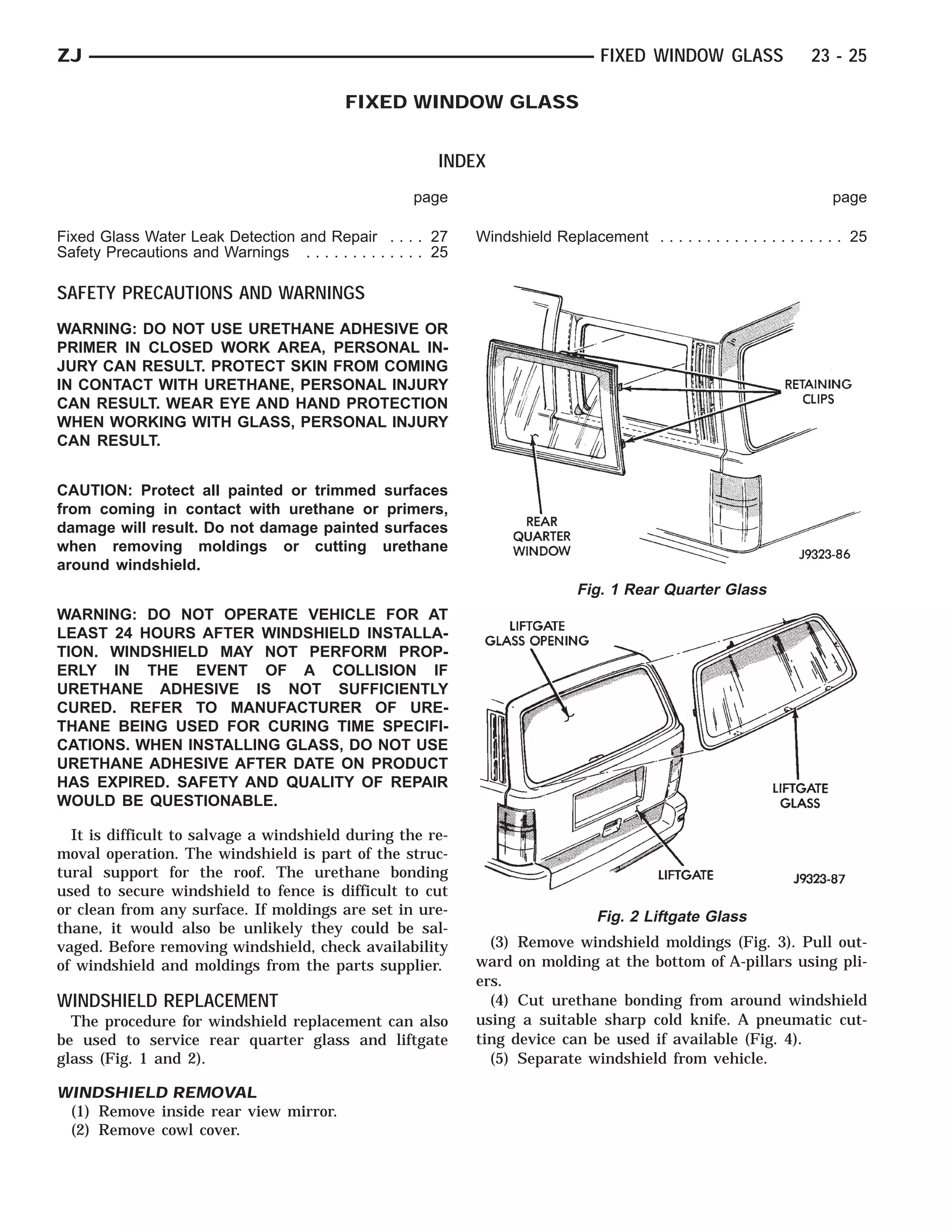 ZJ FIXED WINDOW GLASS 23 - 25

FIXED WINDOW GLASS

INDEX

page

Fixed Glass Water Leak Detection and Repair . . . . 27
Safety Precautions and Warnings . . . . . . . . . . . . . 25

page

Windshield Replacement . . . . . . . . . . . . . . . . . . . . 25

SAFETY PRECAUTIONS AND WARNINGS

WARNING: DO NOT USE URETHANE ADHESIVE OR PRIMER IN CLOSED WORK AREA, PERSONAL INJURY CAN RESULT. PROTECT SKIN FROM COMING IN CONTACT WITH URETHANE, PERSONAL INJURY CAN RESULT. WEAR EYE AND HAND PROTECTION WHEN WORKING WITH GLASS, PERSONAL INJURY CAN RESULT.

CAUTION: Protect all painted or trimmed surfaces from coming in contact with urethane or primers, damage will result. Do not damage painted surfaces when removing moldings or cutting urethane around windshield.

WARNING: DO NOT OPERATE VEHICLE FOR AT LEAST 24 HOURS AFTER WINDSHIELD INSTALLATION. WINDSHIELD MAY NOT PERFORM PROPERLY IN THE EVENT OF A COLLISION IF URETHANE ADHESIVE IS NOT SUFFICIENTLY CURED. REFER TO MANUFACTURER OF URETHANE BEING USED FOR CURING TIME SPECIFICATIONS. WHEN INSTALLING GLASS, DO NOT USE URETHANE ADHESIVE AFTER DATE ON PRODUCT HAS EXPIRED. SAFETY AND QUALITY OF REPAIR WOULD BE QUESTIONABLE.

It is difficult to salvage a windshield during the removal operation. The windshield is part of the structural support for the roof. The urethane bonding used to secure windshield to fence is difficult to cut or clean from any surface. If moldings are set in urethane, it would also be unlikely they could be salvaged. Before removing windshield, check availability of windshield and moldings from the parts supplier.

WINDSHIELD REPLACEMENT

The procedure for windshield replacement can also be used to service rear quarter glass and liftgate glass (Fig. 1 and 2).

WINDSHIELD REMOVAL

(1) Remove inside rear view mirror.
(2) Remove cowl cover.

RETAINING CLIPS
REAR QUARTER WINDOW
J9323-86

Fig. 1 Rear Quarter Glass

LIFTGATE GLASS OPENING
LIFTGATE GLASS
LIFTGATE
J9323-87

Fig. 2 Liftgate Glass

(3) Remove windshield moldings (Fig. 3). Pull outward on molding at the bottom of A-pillars using pliers.
(4) Cut urethane bonding from around windshield using a suitable sharp cold knife. A pneumatic cutting device can be used if available (Fig. 4).
(5) Separate windshield from vehicle.