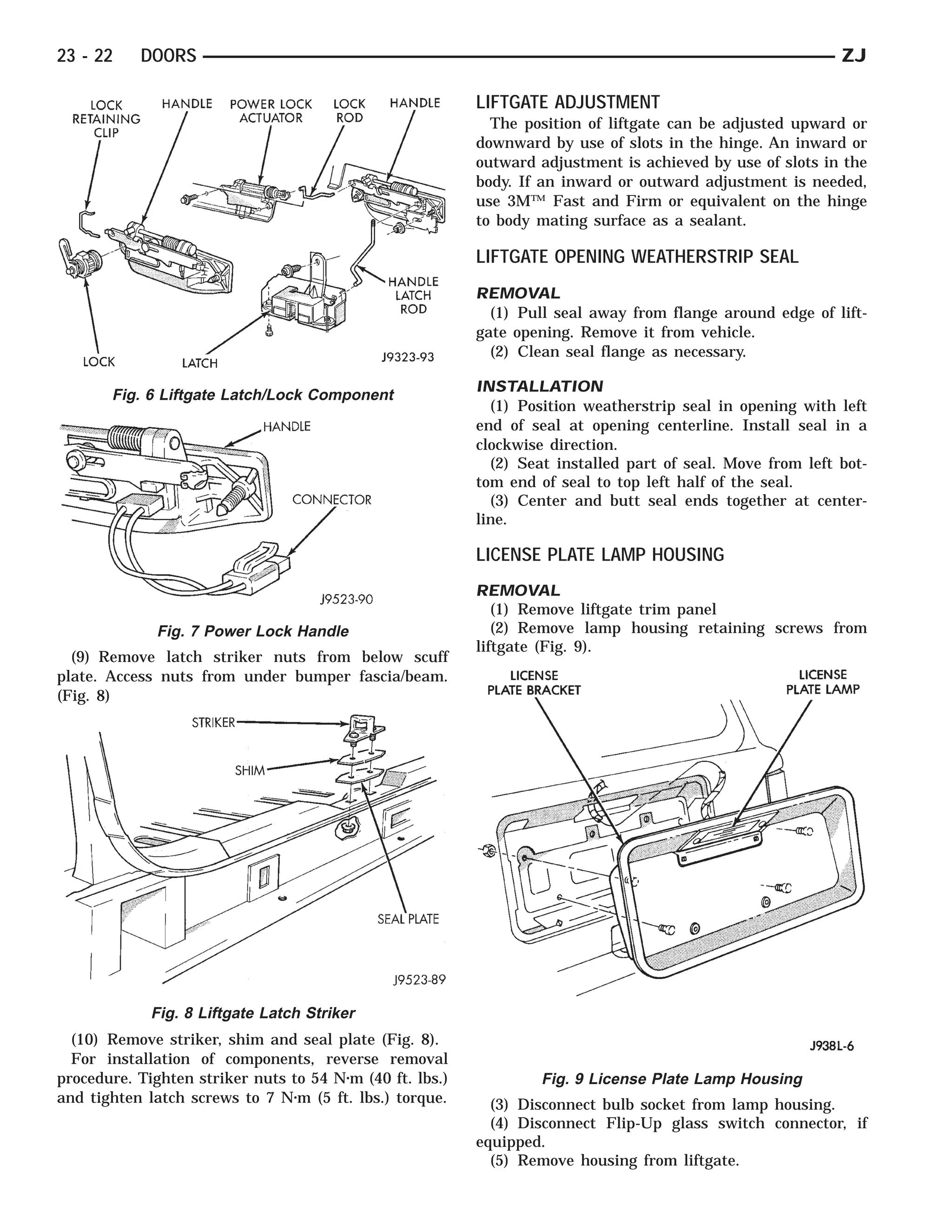 23 - 22 DOORS ZJ

LOCK RETAINING CLIP HANDLE POWER LOCK ACTUATOR LOCK ROD HANDLE

HANDLE LATCH ROD

LOCK LATCH J9323-93

Fig. 6 Liftgate Latch/Lock Component

HANDLE

CONNECTOR

J9523-90

Fig. 7 Power Lock Handle

(9) Remove latch striker nuts from below scuff plate. Access nuts from under bumper fascia/beam. (Fig. 8)

STRIKER

SHIM

SEAL PLATE

J9523-89

Fig. 8 Liftgate Latch Striker

(10) Remove striker, shim and seal plate (Fig. 8).

For installation of components, reverse removal procedure. Tighten striker nuts to 54 N·m (40 ft. lbs.) and tighten latch screws to 7 N·m (5 ft. lbs.) torque.

LIFTGATE ADJUSTMENT

The position of liftgate can be adjusted upward or downward by use of slots in the hinge. An inward or outward adjustment is achieved by use of slots in the body. If an inward or outward adjustment is needed, use 3M™ Fast and Firm or equivalent on the hinge to body mating surface as a sealant.

LIFTGATE OPENING WEATHERSTRIP SEAL

REMOVAL

(1) Pull seal away from flange around edge of liftgate opening. Remove it from vehicle.

(2) Clean seal flange as necessary.

INSTALLATION

(1) Position weatherstrip seal in opening with left end of seal at opening centerline. Install seal in a clockwise direction.

(2) Seat installed part of seal. Move from left bottom end of seal to top left half of the seal.

(3) Center and butt seal ends together at centerline.

LICENSE PLATE LAMP HOUSING

REMOVAL

(1) Remove liftgate trim panel

(2) Remove lamp housing retaining screws from liftgate (Fig. 9).

LICENSE PLATE BRACKET

LICENSE PLATE LAMP

J938L-6

Fig. 9 License Plate Lamp Housing

(3) Disconnect bulb socket from lamp housing.

(4) Disconnect Flip-Up glass switch connector, if equipped.

(5) Remove housing from liftgate.