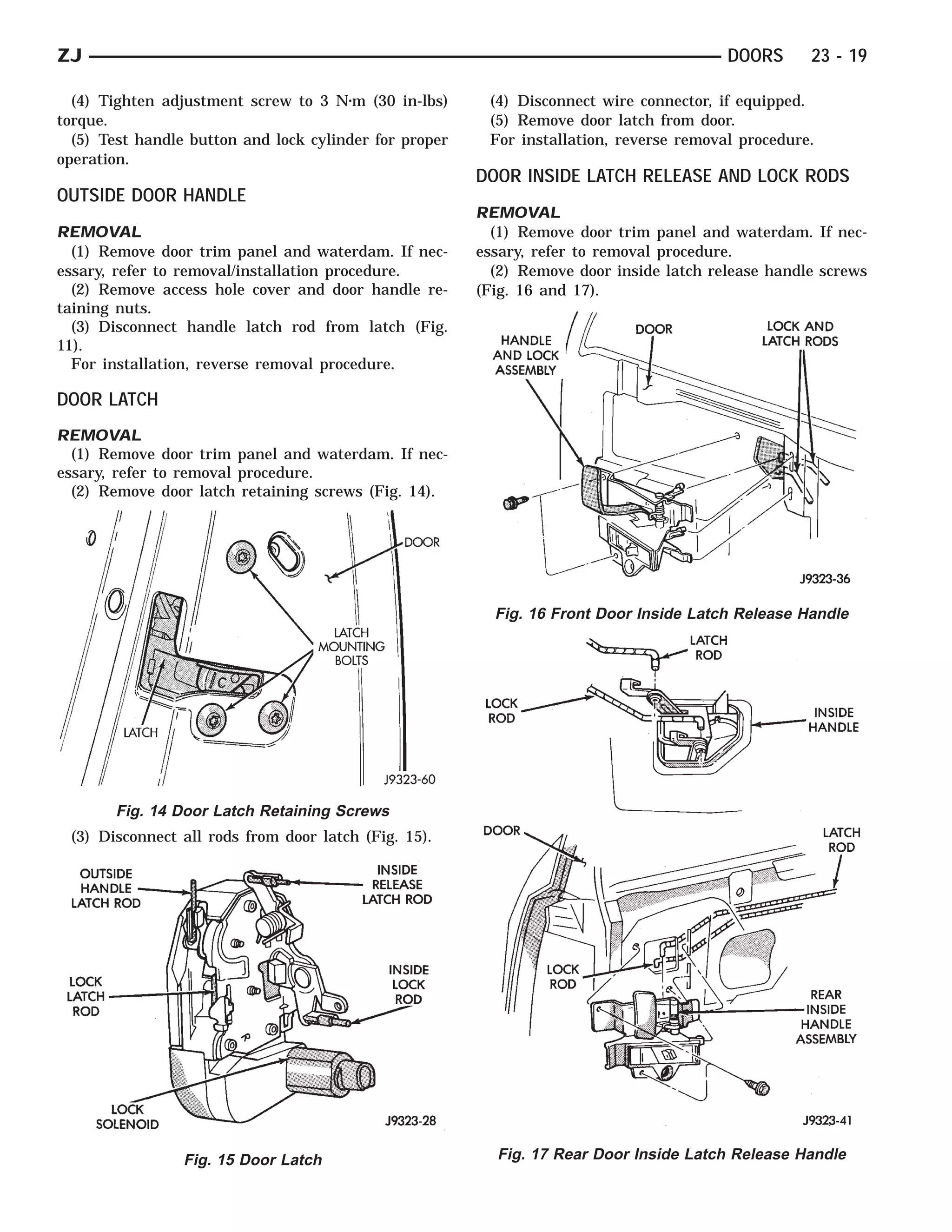 ZJ DOORS 23 - 19

(4) Tighten adjustment screw to 3 N·m (30 in-lbs) torque.
(5) Test handle button and lock cylinder for proper operation.

OUTSIDE DOOR HANDLE

REMOVAL
(1) Remove door trim panel and waterdam. If necessary, refer to removal/installation procedure.
(2) Remove access hole cover and door handle retaining nuts.
(3) Disconnect handle latch rod from latch (Fig. 11).
For installation, reverse removal procedure.

DOOR LATCH

REMOVAL
(1) Remove door trim panel and waterdam. If necessary, refer to removal procedure.
(2) Remove door latch retaining screws (Fig. 14).

DOOR
LATCH MOUNTING BOLTS
LATCH
J9323-60

Fig. 14 Door Latch Retaining Screws

(3) Disconnect all rods from door latch (Fig. 15).

OUTSIDE HANDLE LATCH ROD
INSIDE RELEASE LATCH ROD
LOCK LATCH ROD
INSIDE LOCK ROD
LOCK SOLENOID
J9323-28

Fig. 15 Door Latch

(4) Disconnect wire connector, if equipped.
(5) Remove door latch from door.
For installation, reverse removal procedure.

DOOR INSIDE LATCH RELEASE AND LOCK RODS

REMOVAL
(1) Remove door trim panel and waterdam. If necessary, refer to removal procedure.
(2) Remove door inside latch release handle screws (Fig. 16 and 17).

HANDLE AND LOCK ASSEMBLY
DOOR
LOCK AND LATCH RODS
J9323-36

Fig. 16 Front Door Inside Latch Release Handle

LATCH ROD
LOCK ROD
INSIDE HANDLE
DOOR
LATCH ROD
LOCK ROD
REAR INSIDE HANDLE ASSEMBLY
J9323-41

Fig. 17 Rear Door Inside Latch Release Handle