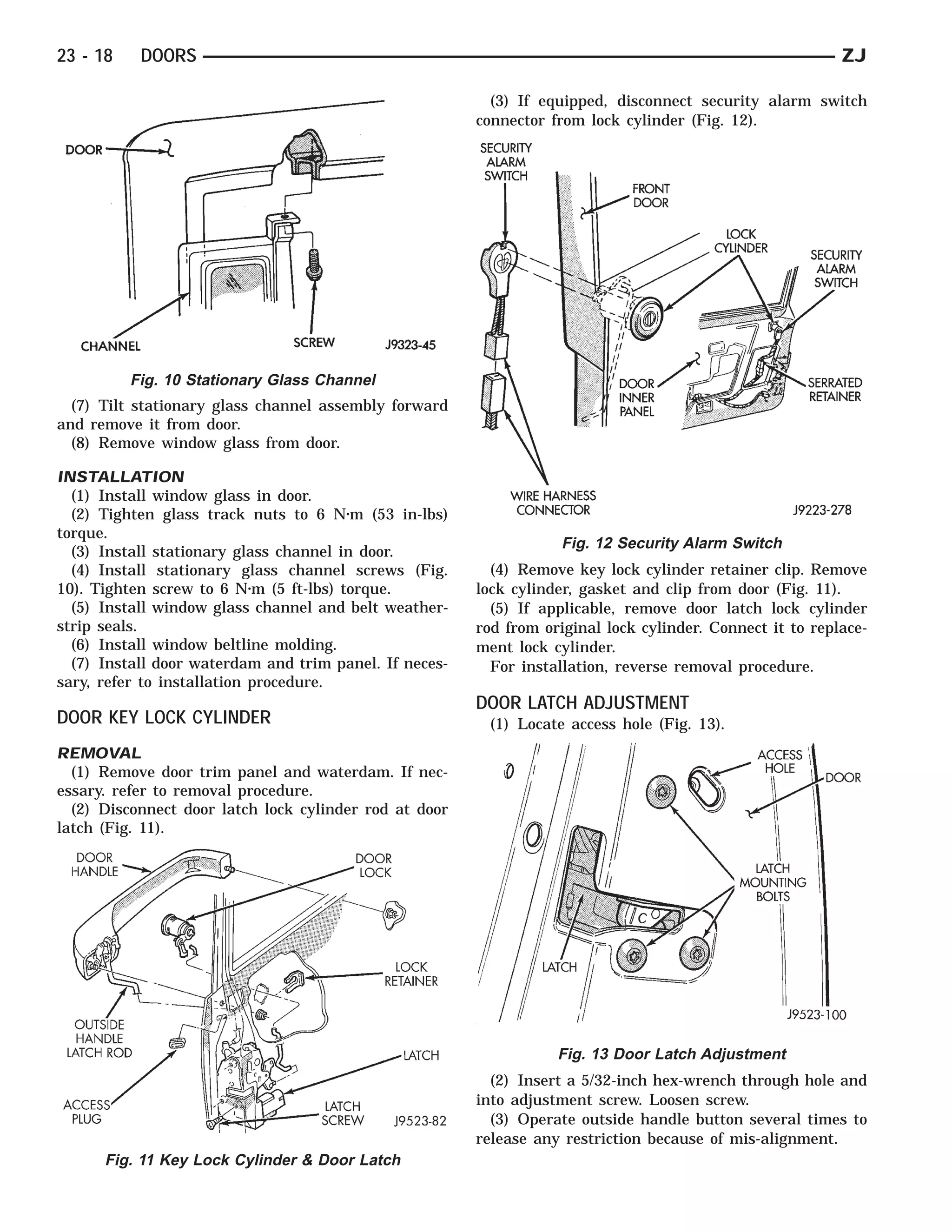 23 - 18 DOORS ZJ

DOOR

CHANNEL SCREW J9323-45

Fig. 10 Stationary Glass Channel

(7) Tilt stationary glass channel assembly forward and remove it from door.
(8) Remove window glass from door.

INSTALLATION
(1) Install window glass in door.
(2) Tighten glass track nuts to 6 N·m (53 in-lbs) torque.
(3) Install stationary glass channel in door.
(4) Install stationary glass channel screws (Fig. 10). Tighten screw to 6 N·m (5 ft-lbs) torque.
(5) Install window glass channel and belt weatherstrip seals.
(6) Install window beltline molding.
(7) Install door waterdam and trim panel. If necessary, refer to installation procedure.

DOOR KEY LOCK CYLINDER

REMOVAL
(1) Remove door trim panel and waterdam. If necessary. refer to removal procedure.
(2) Disconnect door latch lock cylinder rod at door latch (Fig. 11).

DOOR HANDLE
DOOR LOCK
LOCK RETAINER
OUTSIDE HANDLE LATCH ROD
LATCH
ACCESS PLUG
LATCH SCREW
J9523-82

Fig. 11 Key Lock Cylinder & Door Latch

(3) If equipped, disconnect security alarm switch connector from lock cylinder (Fig. 12).

SECURITY ALARM SWITCH
FRONT DOOR
LOCK CYLINDER
SECURITY ALARM SWITCH
DOOR INNER PANEL
SERRATED RETAINER
WIRE HARNESS CONNECTOR
J9223-278

Fig. 12 Security Alarm Switch

(4) Remove key lock cylinder retainer clip. Remove lock cylinder, gasket and clip from door (Fig. 11).
(5) If applicable, remove door latch lock cylinder rod from original lock cylinder. Connect it to replacement lock cylinder.
For installation, reverse removal procedure.

DOOR LATCH ADJUSTMENT
(1) Locate access hole (Fig. 13).

ACCESS HOLE
DOOR
LATCH MOUNTING BOLTS
LATCH
J9523-100

Fig. 13 Door Latch Adjustment

(2) Insert a 5/32-inch hex-wrench through hole and into adjustment screw. Loosen screw.
(3) Operate outside handle button several times to release any restriction because of mis-alignment.