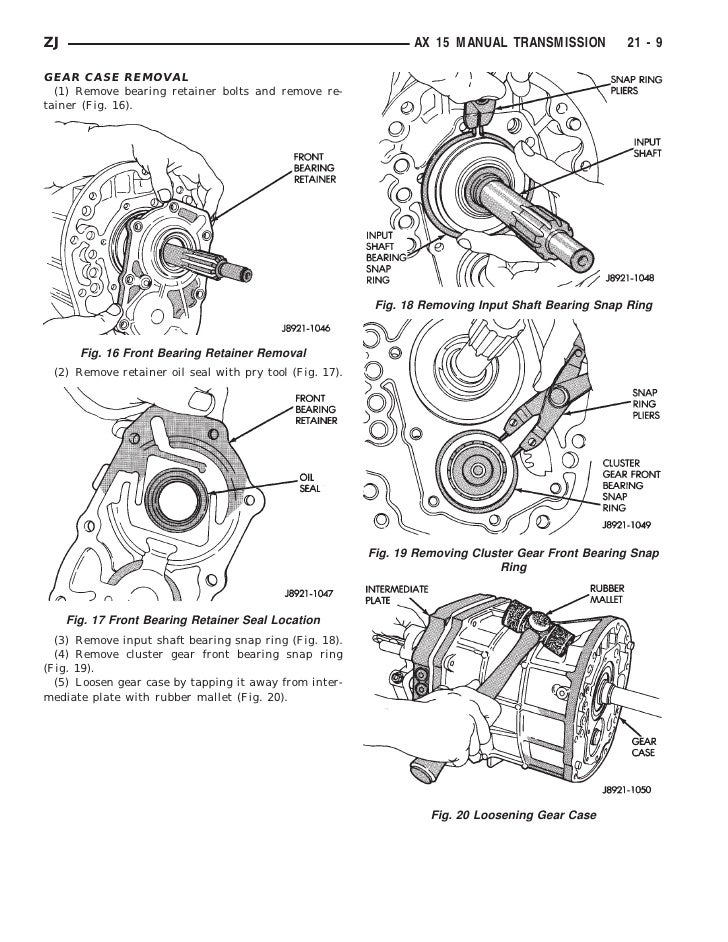 ZJ AX 15 MANUAL TRANSMISSION 21 - 9

GEAR CASE REMOVAL
(1) Remove bearing retainer bolts and remove retainer (Fig. 16).

FRONT BEARING RETAINER

J8921-1046

Fig. 16 Front Bearing Retainer Removal

(2) Remove retainer oil seal with pry tool (Fig. 17).

FRONT BEARING RETAINER

OIL SEAL

J8921-1047

Fig. 17 Front Bearing Retainer Seal Location

(3) Remove input shaft bearing snap ring (Fig. 18).
(4) Remove cluster gear front bearing snap ring (Fig. 19).
(5) Loosen gear case by tapping it away from intermediate plate with rubber mallet (Fig. 20).

SNAP RING PLIERS

INPUT SHAFT

INPUT SHAFT BEARING SNAP RING

J8921-1048

Fig. 18 Removing Input Shaft Bearing Snap Ring

SNAP RING PLIERS

CLUSTER GEAR FRONT BEARING SNAP RING

J8921-1049

Fig. 19 Removing Cluster Gear Front Bearing Snap Ring

INTERMEDIATE PLATE

RUBBER MALLET

GEAR CASE

J8921-1050

Fig. 20 Loosening Gear Case