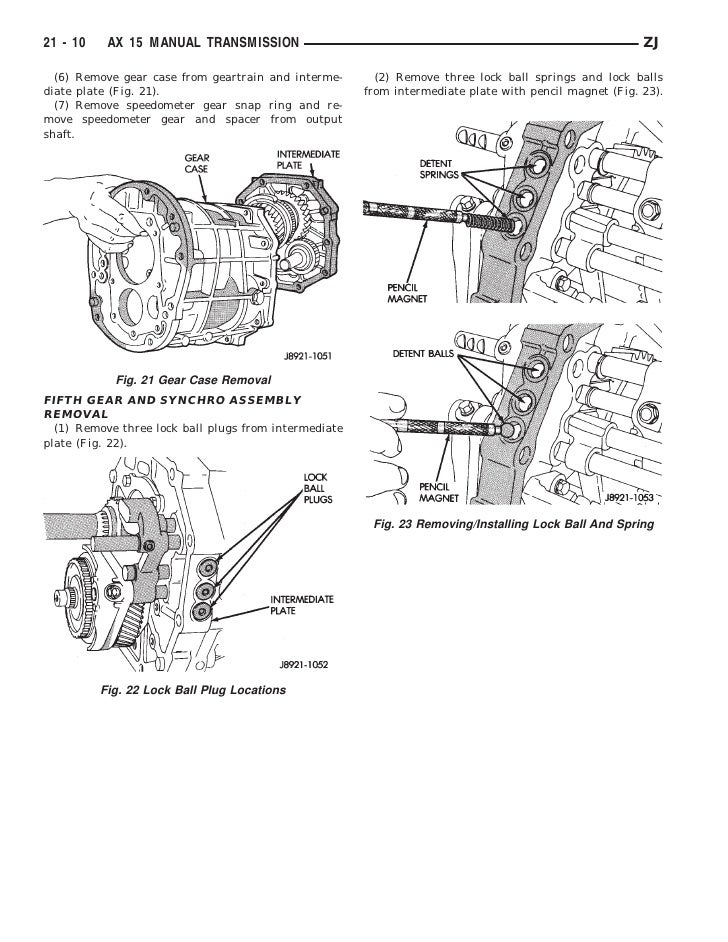 21 - 10 AX 15 MANUAL TRANSMISSION ZJ

(6) Remove gear case from geartrain and intermediate plate (Fig. 21).

(7) Remove speedometer gear snap ring and remove speedometer gear and spacer from output shaft.

GEAR CASE

INTERMEDIATE PLATE

J8921-1051

Fig. 21 Gear Case Removal

FIFTH GEAR AND SYNCHRO ASSEMBLY REMOVAL

(1) Remove three lock ball plugs from intermediate plate (Fig. 22).

LOCK BALL PLUGS

INTERMEDIATE PLATE

J8921-1052

Fig. 22 Lock Ball Plug Locations

(2) Remove three lock ball springs and lock balls from intermediate plate with pencil magnet (Fig. 23).

DETENT SPRINGS

PENCIL MAGNET

DETENT BALLS

PENCIL MAGNET

J8921-1053

Fig. 23 Removing/Installing Lock Ball And Spring