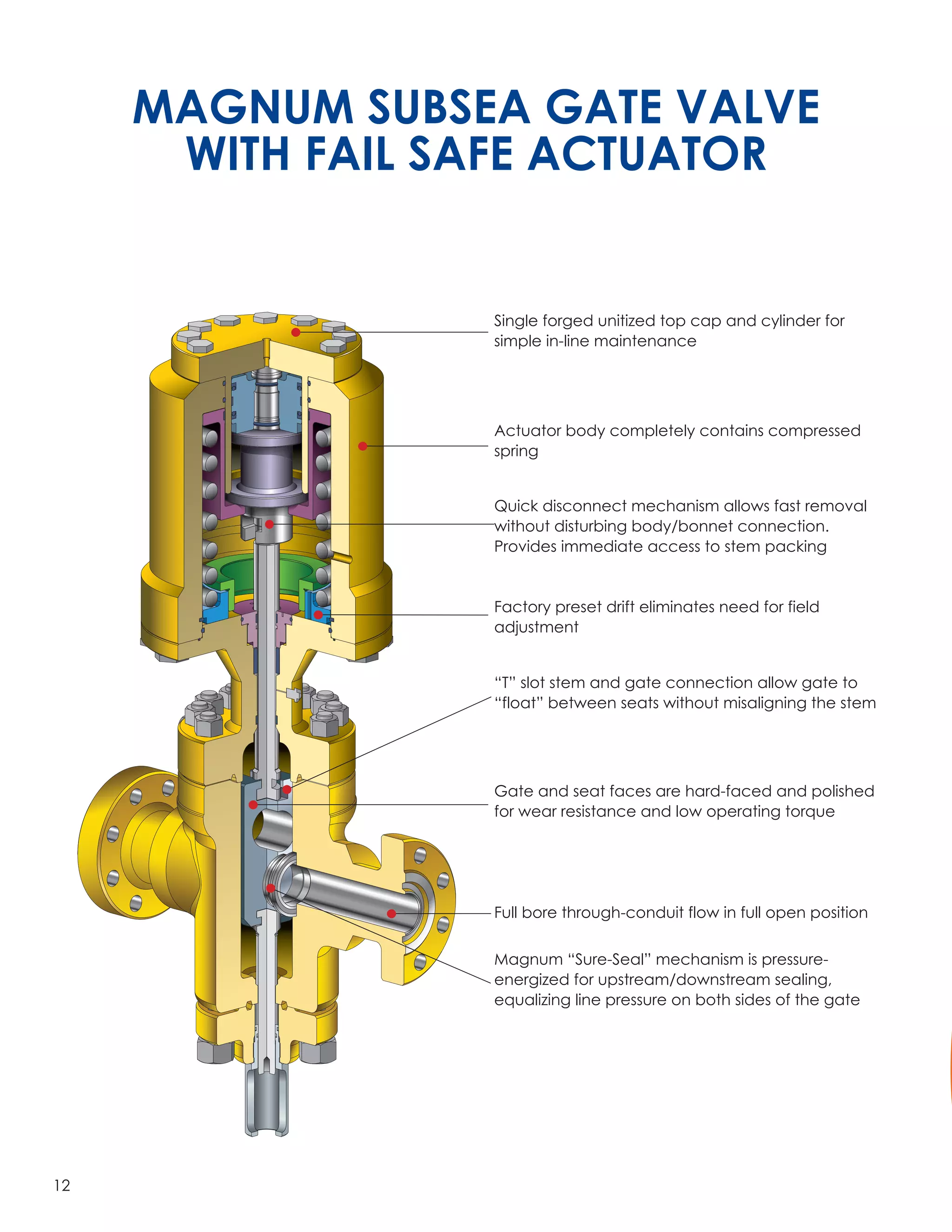 MAGNUM SUBSEA GATE VALVE WITH FAIL SAFE ACTUATOR

Single forged unitized top cap and cylinder for simple in-line maintenance

Actuator body completely contains compressed spring

Quick disconnect mechanism allows fast removal without disturbing body/bonnet connection. Provides immediate access to stem packing

Factory preset drift eliminates need for field adjustment

“T” slot stem and gate connection allow gate to “float” between seats without misaligning the stem

Gate and seat faces are hard-faced and polished for wear resistance and low operating torque

Full bore through-conduit flow in full open position

Magnum “Sure-Seal” mechanism is pressure-energized for upstream/downstream sealing, equalizing line pressure on both sides of the gate

12