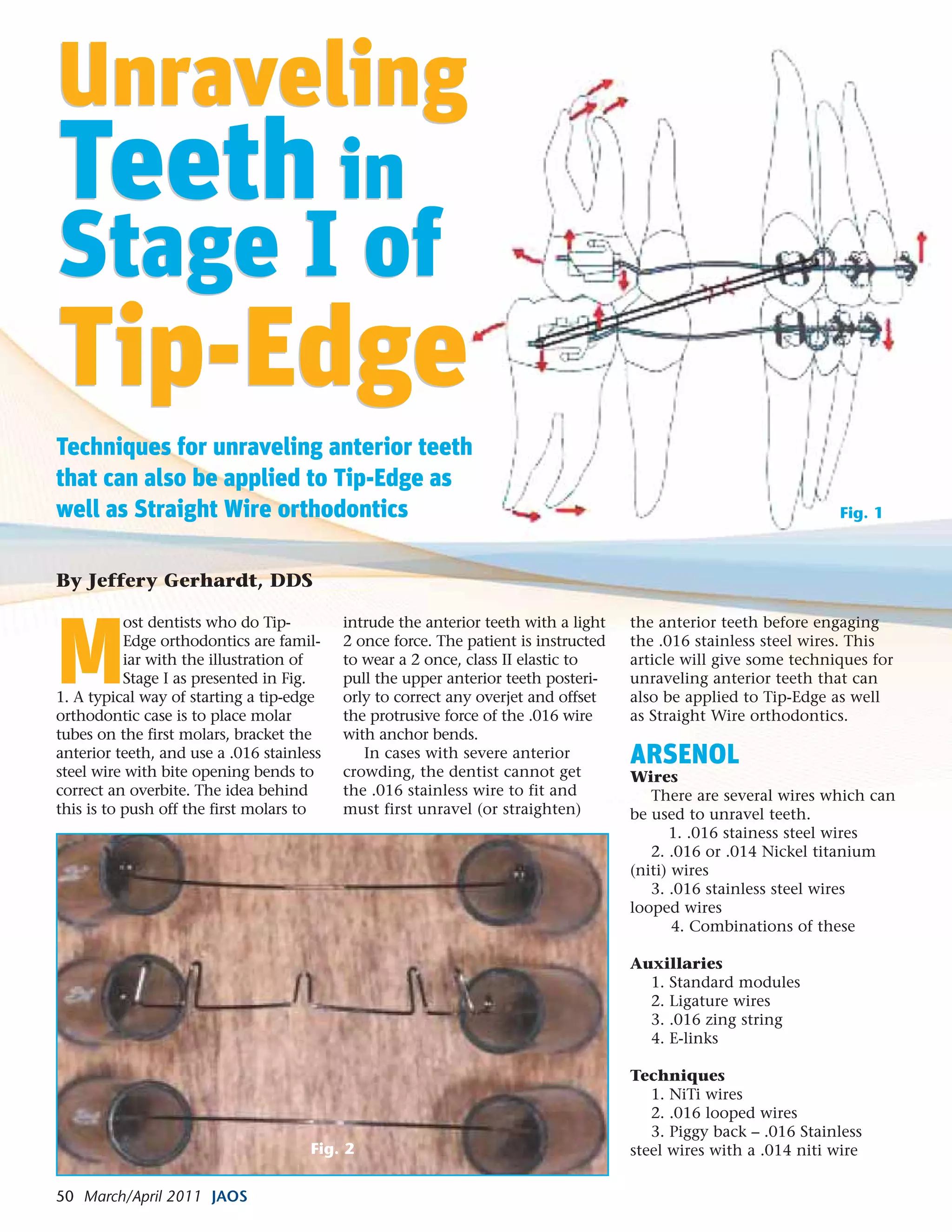 Unraveling Teeth in Stage I of Tip-Edge

Techniques for unraveling anterior teeth that can also be applied to Tip-Edge as well as Straight Wire orthodontics

Fig. 1

By Jeffery Gerhardt, DDS

Most dentists who do Tip-Edge orthodontics are familiar with the illustration of Stage I as presented in Fig. 1. A typical way of starting a tip-edge orthodontic case is to place molar tubes on the first molars, bracket the anterior teeth, and use a .016 stainless steel wire with bite opening bends to correct an overbite. The idea behind this is to push off the first molars to intrude the anterior teeth with a light 2 once force. The patient is instructed to wear a 2 once, class II elastic to pull the upper anterior teeth posteriorly to correct any overjet and offset the protrusive force of the .016 wire with anchor bends.

In cases with severe anterior crowding, the dentist cannot get the .016 stainless wire to fit and must first unravel (or straighten) the anterior teeth before engaging the .016 stainless steel wires. This article will give some techniques for unraveling anterior teeth that can also be applied to Tip-Edge as well as Straight Wire orthodontics.

ARSENOL

Wires

There are several wires which can be used to unravel teeth.
1. .016 stainess steel wires
2. .016 or .014 Nickel titanium (niti) wires
3. .016 stainless steel wires looped wires
4. Combinations of these

Auxillaries
1. Standard modules
2. Ligature wires
3. .016 zing string
4. E-links

Techniques
1. NiTi wires
2. .016 looped wires
3. Piggy back – .016 Stainless steel wires with a .014 niti wire

Fig. 2

50 March/April 2011 JAOS