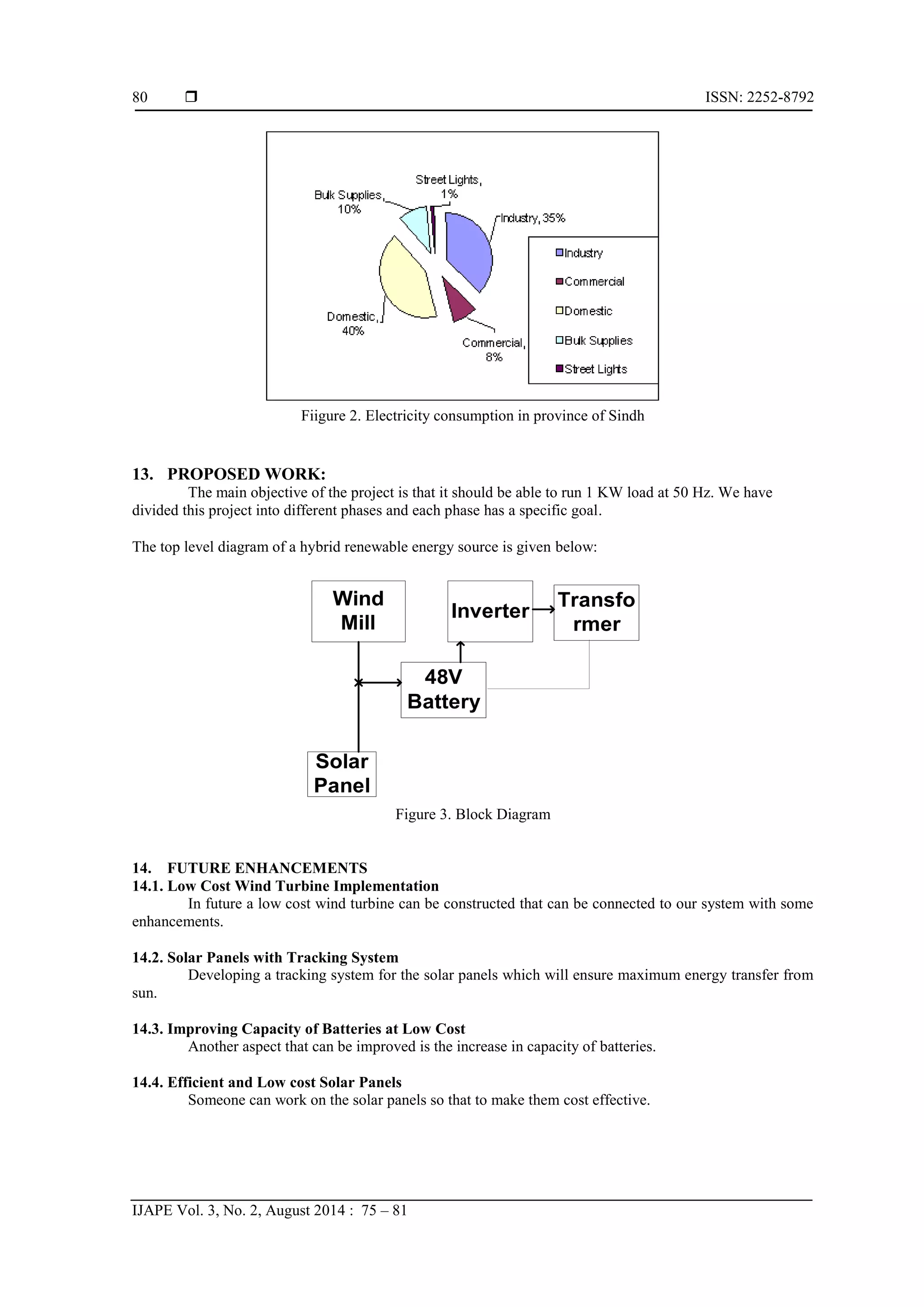 80 ❒ ISSN: 2252-8792

Street Lights, 1%
Bulk Supplies, 10%
Industry, 35%
Domestic, 40%
Commercial, 8%

Industry
Commercial
Domestic
Bulk Supplies
Street Lights

Fiigure 2. Electricity consumption in province of Sindh

13. PROPOSED WORK:

The main objective of the project is that it should be able to run 1 KW load at 50 Hz. We have divided this project into different phases and each phase has a specific goal.

The top level diagram of a hybrid renewable energy source is given below:

Wind Mill
Inverter
Transfo rmer
48V Battery
Solar Panel

Figure 3. Block Diagram

14. FUTURE ENHANCEMENTS
14.1. Low Cost Wind Turbine Implementation

In future a low cost wind turbine can be constructed that can be connected to our system with some enhancements.

14.2. Solar Panels with Tracking System

Developing a tracking system for the solar panels which will ensure maximum energy transfer from sun.

14.3. Improving Capacity of Batteries at Low Cost

Another aspect that can be improved is the increase in capacity of batteries.

14.4. Efficient and Low cost Solar Panels

Someone can work on the solar panels so that to make them cost effective.

IJAPE Vol. 3, No. 2, August 2014 : 75 – 81