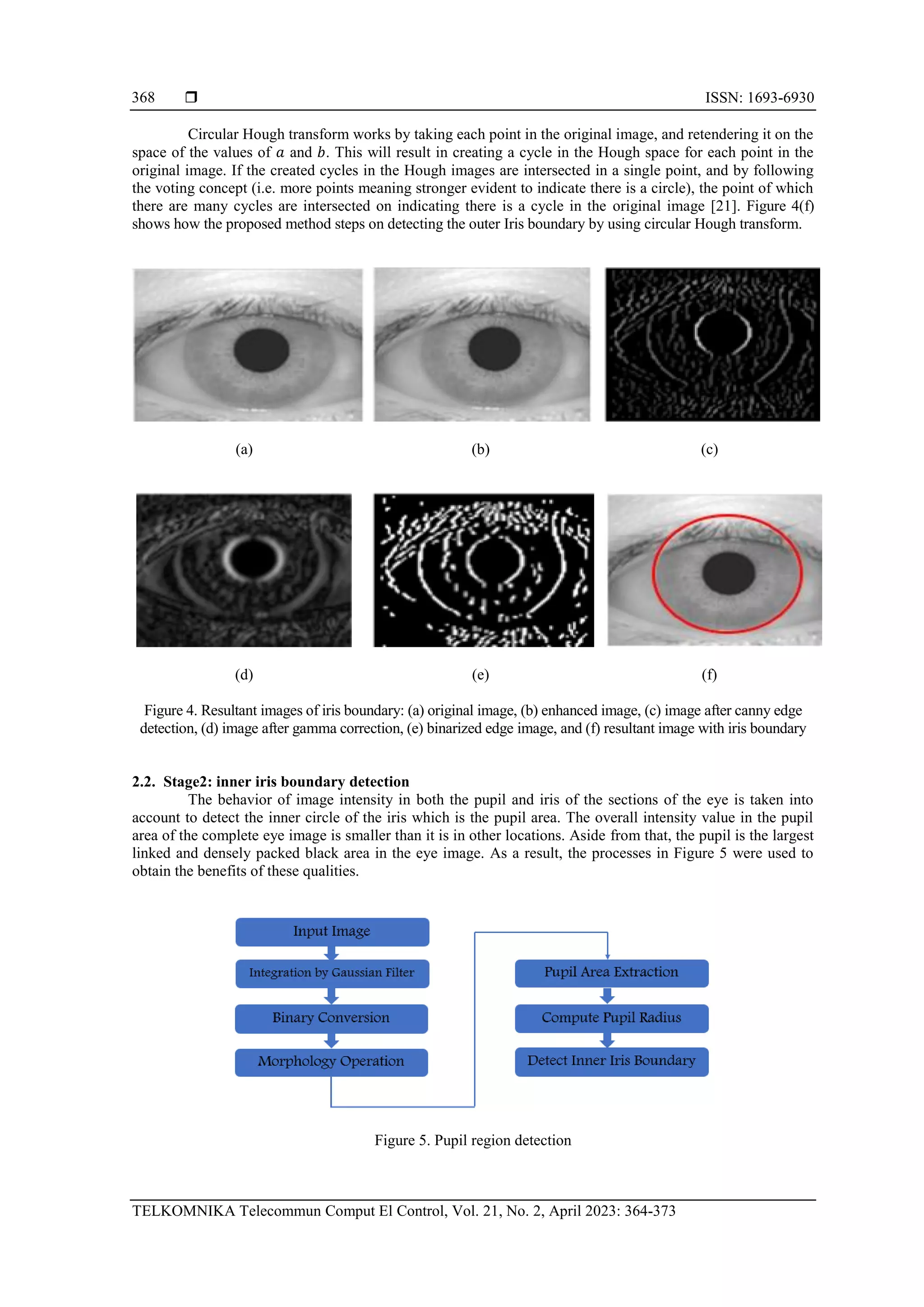 368 ❒ ISSN: 1693-6930

Circular Hough transform works by taking each point in the original image, and retendering it on the space of the values of $a$ and $b$. This will result in creating a cycle in the Hough space for each point in the original image. If the created cycles in the Hough images are intersected in a single point, and by following the voting concept (i.e. more points meaning stronger evident to indicate there is a circle), the point of which there are many cycles are intersected on indicating there is a cycle in the original image [21]. Figure 4(f) shows how the proposed method steps on detecting the outer Iris boundary by using circular Hough transform.

(a) (b) (c)

(d) (e) (f)

Figure 4. Resultant images of iris boundary: (a) original image, (b) enhanced image, (c) image after canny edge detection, (d) image after gamma correction, (e) binarized edge image, and (f) resultant image with iris boundary

2.2. Stage2: inner iris boundary detection

The behavior of image intensity in both the pupil and iris of the sections of the eye is taken into account to detect the inner circle of the iris which is the pupil area. The overall intensity value in the pupil area of the complete eye image is smaller than it is in other locations. Aside from that, the pupil is the largest linked and densely packed black area in the eye image. As a result, the processes in Figure 5 were used to obtain the benefits of these qualities.

Input Image
Integration by Gaussian Filter
Binary Conversion
Morphology Operation
Pupil Area Extraction
Compute Pupil Radius
Detect Inner Iris Boundary

Figure 5. Pupil region detection

TELKOMNIKA Telecommun Comput El Control, Vol. 21, No. 2, April 2023: 364-373