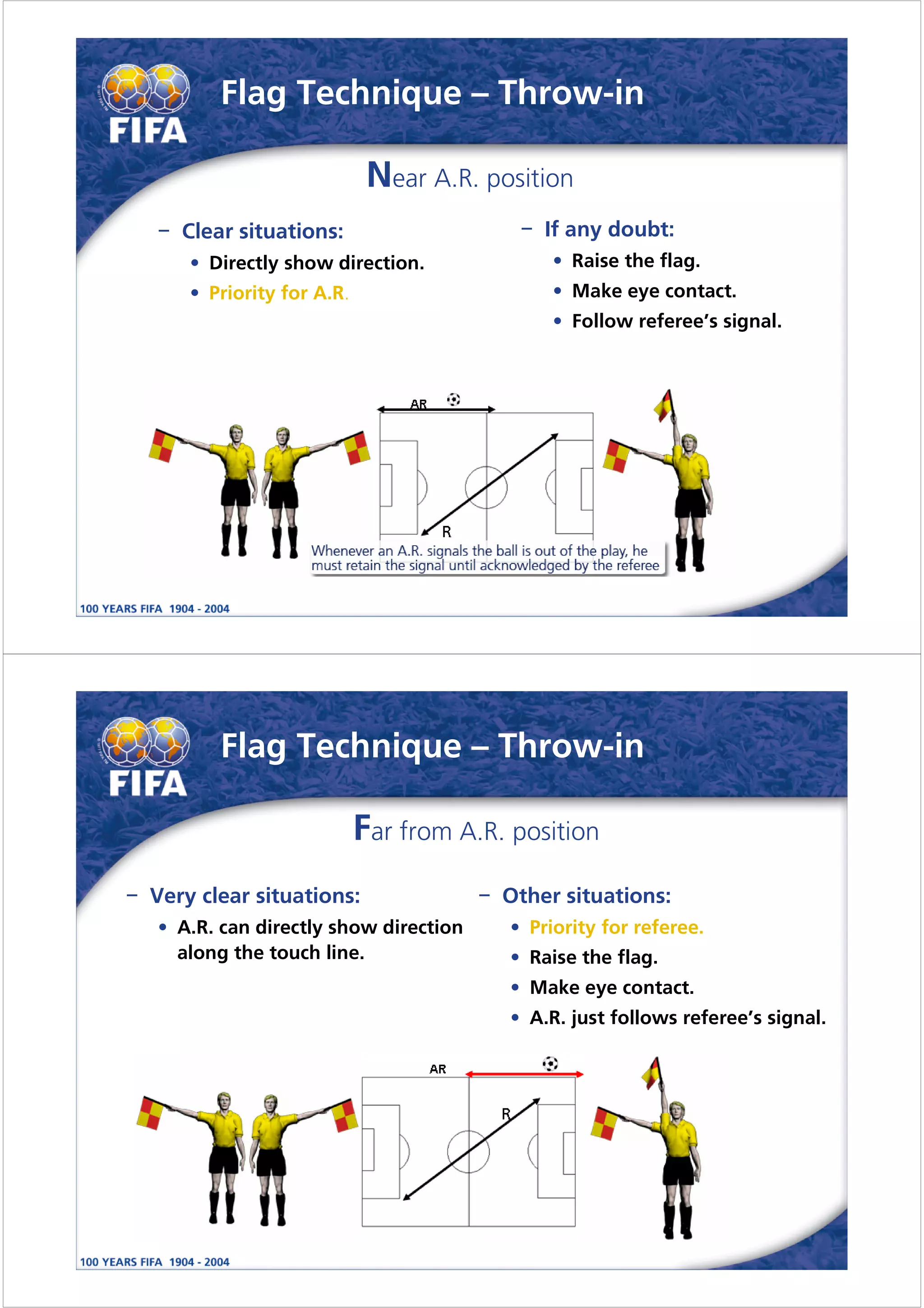 FIFA

Flag Technique – Throw-in

Near A.R. position

– Clear situations:
• Directly show direction.
• Priority for A.R.

– If any doubt:
• Raise the flag.
• Make eye contact.
• Follow referee's signal.

AR

R

Whenever an A.R. signals the ball is out of the play, he must retain the signal until acknowledged by the referee

100 YEARS FIFA 1904 - 2004

FIFA

Flag Technique – Throw-in

Far from A.R. position

– Very clear situations:
• A.R. can directly show direction along the touch line.

– Other situations:
• Priority for referee.
• Raise the flag.
• Make eye contact.
• A.R. just follows referee's signal.

AR

R

100 YEARS FIFA 1904 - 2004