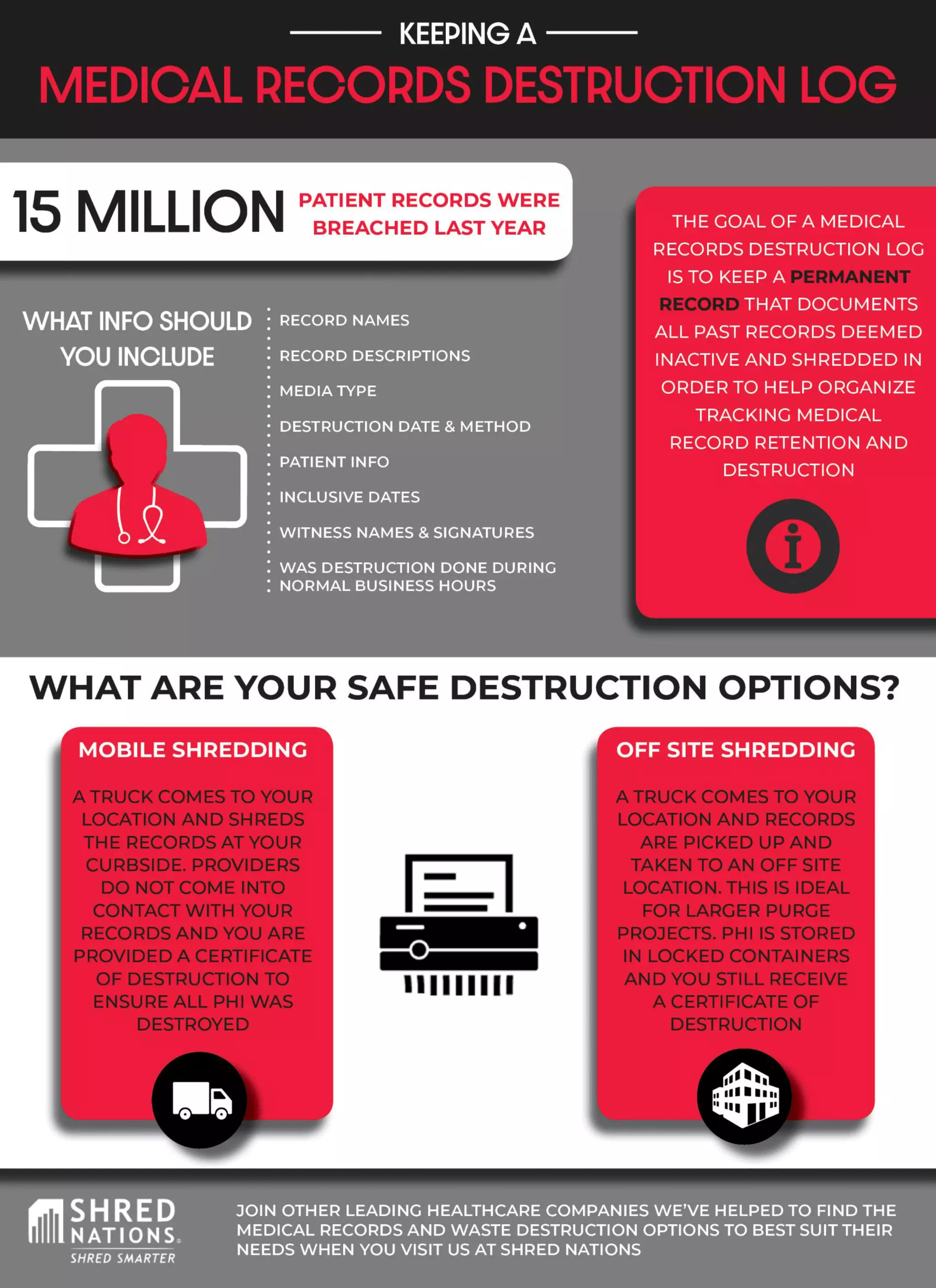 KEEPING A

MEDICAL RECORDS DESTRUCTION LOG

15 MILLION PATIENT RECORDS WERE BREACHED LAST YEAR

WHAT INFO SHOULD YOU INCLUDE

RECORD NAMES

RECORD DESCRIPTIONS

MEDIA TYPE

DESTRUCTION DATE & METHOD

PATIENT INFO

INCLUSIVE DATES

WITNESS NAMES & SIGNATURES

WAS DESTRUCTION DONE DURING NORMAL BUSINESS HOURS

THE GOAL OF A MEDICAL RECORDS DESTRUCTION LOG IS TO KEEP A PERMANENT RECORD THAT DOCUMENTS ALL PAST RECORDS DEEMED INACTIVE AND SHREDDED IN ORDER TO HELP ORGANIZE TRACKING MEDICAL RECORD RETENTION AND DESTRUCTION

WHAT ARE YOUR SAFE DESTRUCTION OPTIONS?

MOBILE SHREDDING

A TRUCK COMES TO YOUR LOCATION AND SHREDS THE RECORDS AT YOUR CURBSIDE. PROVIDERS DO NOT COME INTO CONTACT WITH YOUR RECORDS AND YOU ARE PROVIDED A CERTIFICATE OF DESTRUCTION TO ENSURE ALL PHI WAS DESTROYED

OFF SITE SHREDDING

A TRUCK COMES TO YOUR LOCATION AND RECORDS ARE PICKED UP AND TAKEN TO AN OFF SITE LOCATION. THIS IS IDEAL FOR LARGER PURGE PROJECTS. PHI IS STORED IN LOCKED CONTAINERS AND YOU STILL RECEIVE A CERTIFICATE OF DESTRUCTION

SHRED NATIONS SHRED SMARTER

JOIN OTHER LEADING HEALTHCARE COMPANIES WE'VE HELPED TO FIND THE MEDICAL RECORDS AND WASTE DESTRUCTION OPTIONS TO BEST SUIT THEIR NEEDS WHEN YOU VISIT US AT SHRED NATIONS