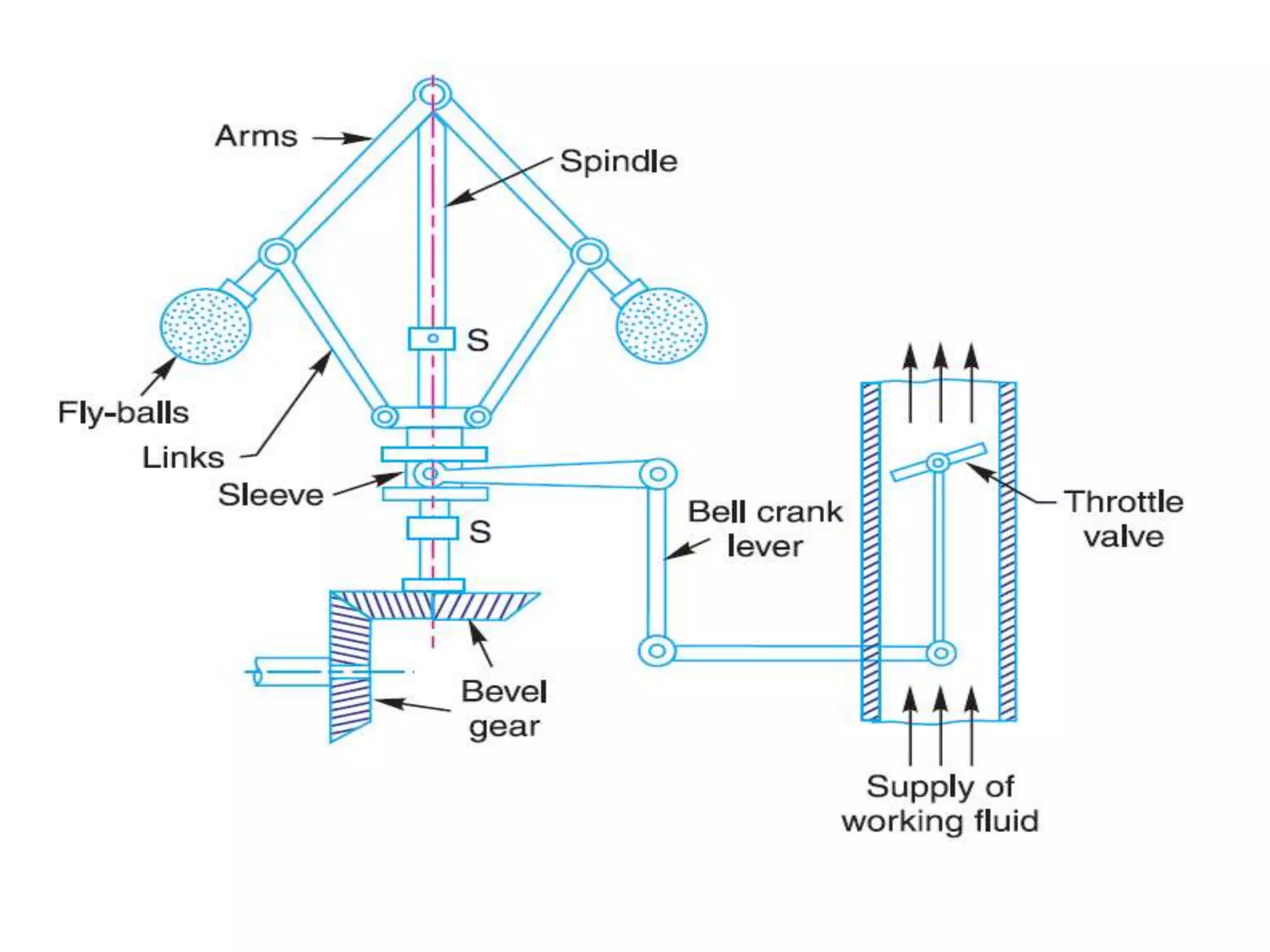 Arms
Spindle
S
Fly-balls
Links
Sleeve
S
Bell crank lever
Throttle valve
Bevel gear
Supply of working fluid