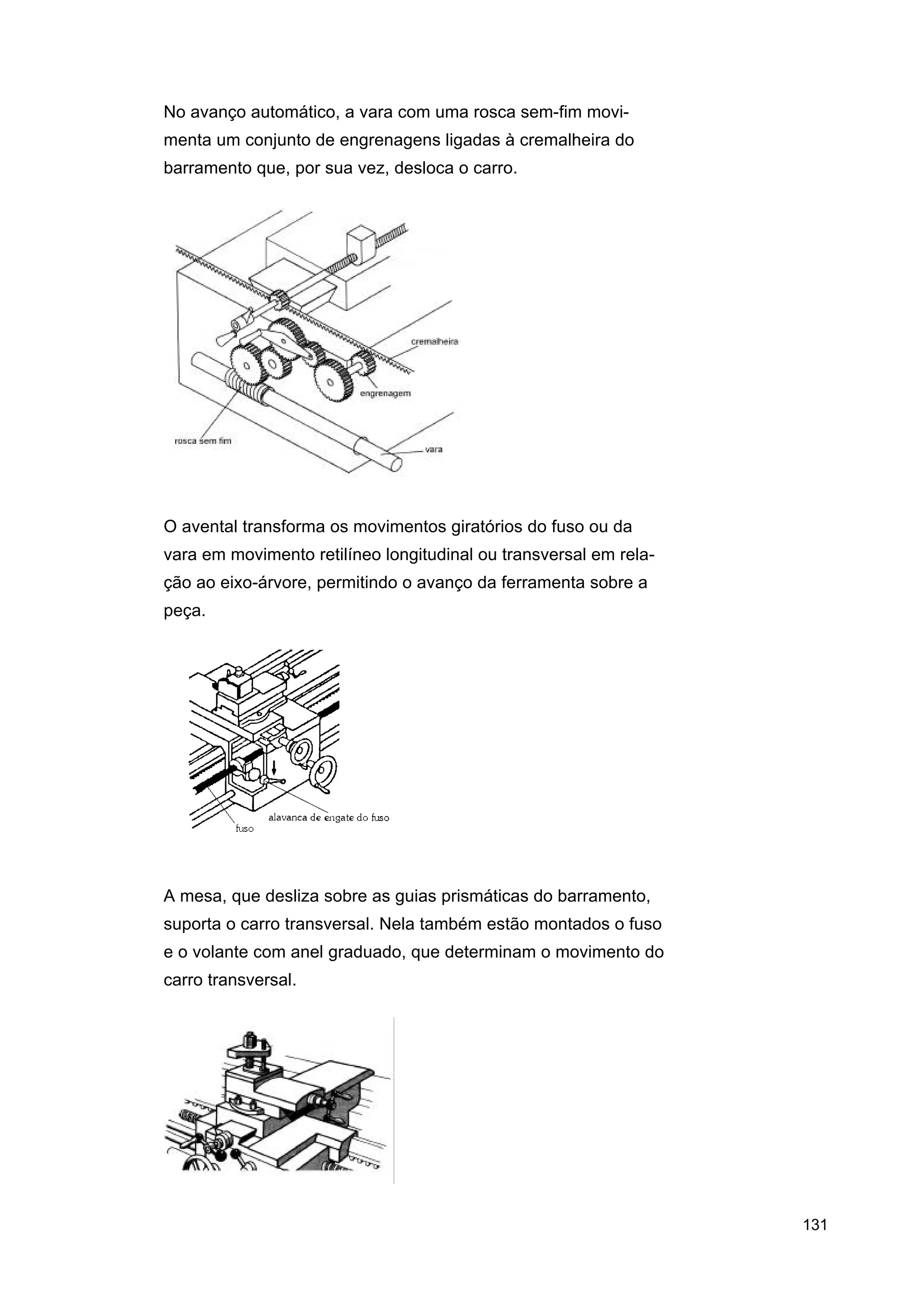 No avanço automático, a vara com uma rosca sem-fim movimenta um conjunto de engrenagens ligadas à cremalheira do barramento que, por sua vez, desloca o carro.

cremalheira
engrenagem
rosca sem fim
vara

O avental transforma os movimentos giratórios do fuso ou da vara em movimento retilíneo longitudinal ou transversal em relação ao eixo-árvore, permitindo o avanço da ferramenta sobre a peça.

alavanca de engate do fuso
fuso

A mesa, que desliza sobre as guias prismáticas do barramento, suporta o carro transversal. Nela também estão montados o fuso e o volante com anel graduado, que determinam o movimento do carro transversal.

131