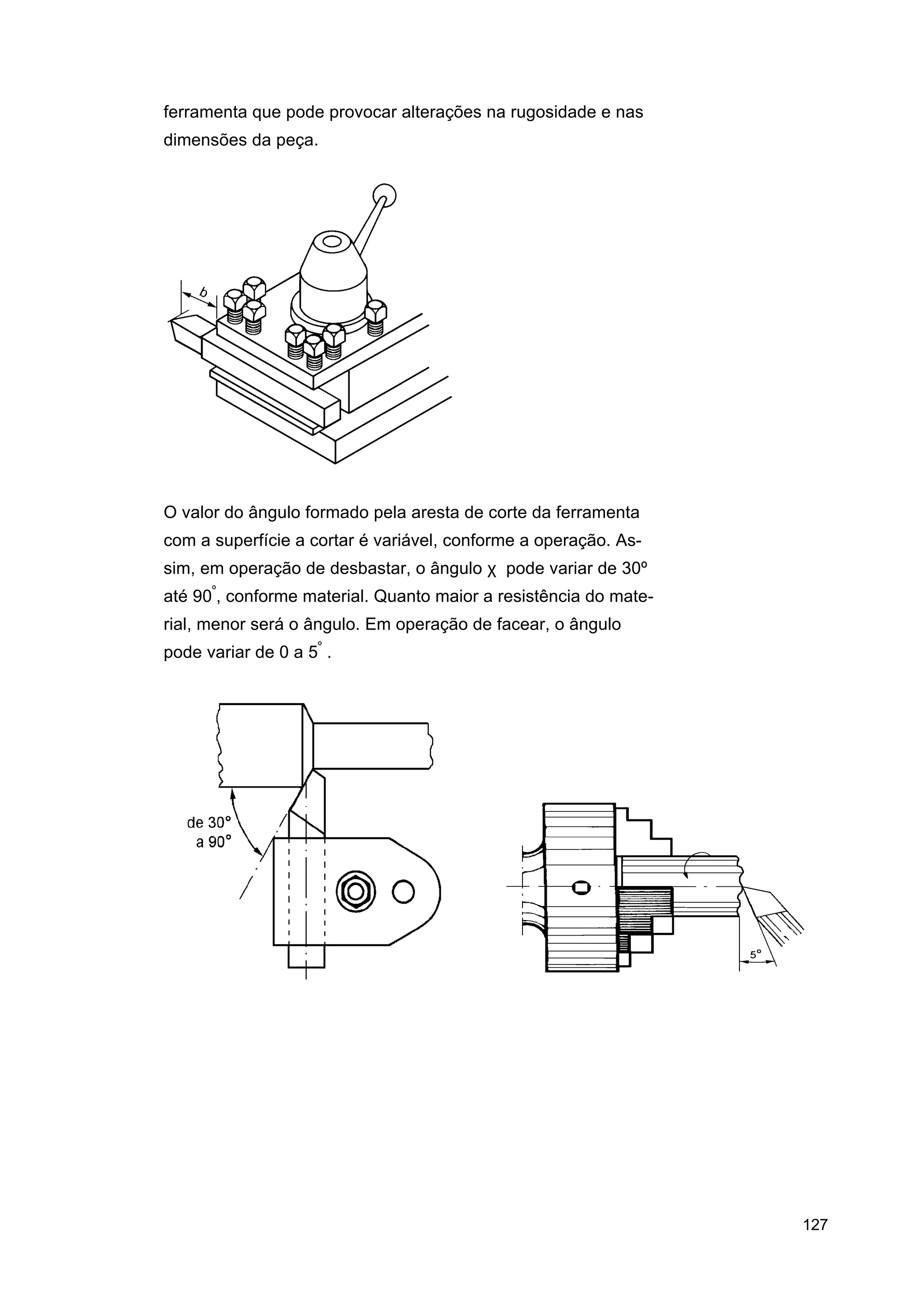 ferramenta que pode provocar alterações na rugosidade e nas dimensões da peça.

b

O valor do ângulo formado pela aresta de corte da ferramenta com a superfície a cortar é variável, conforme a operação. Assim, em operação de desbastar, o ângulo χ pode variar de 30º até 90°, conforme material. Quanto maior a resistência do material, menor será o ângulo. Em operação de facear, o ângulo pode variar de 0 a 5° .

de 30°
a 90°

5°

127