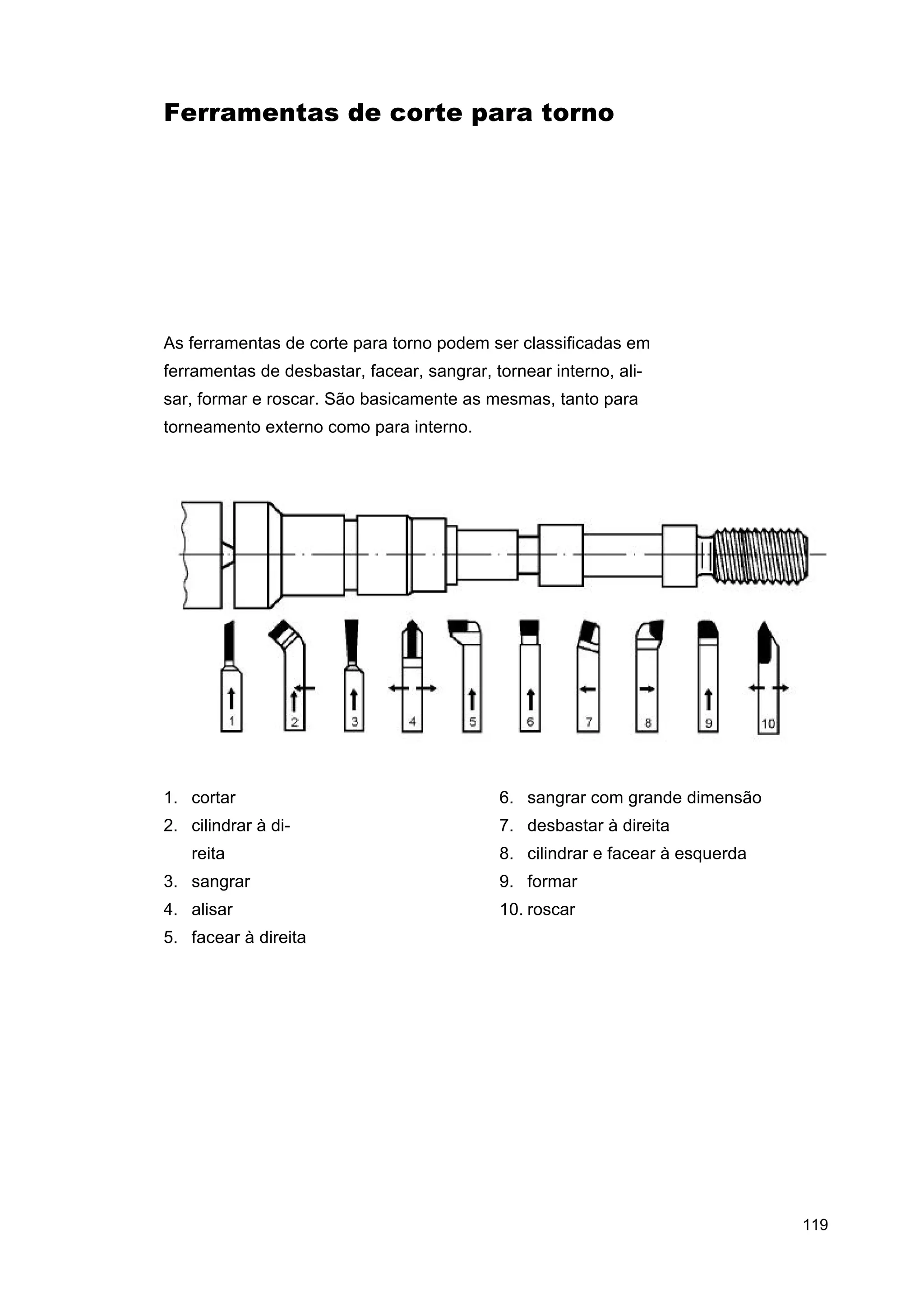 Ferramentas de corte para torno

As ferramentas de corte para torno podem ser classificadas em ferramentas de desbastar, facear, sangrar, tornear interno, alisar, formar e roscar. São basicamente as mesmas, tanto para torneamento externo como para interno.

1 2 3 4 5 6 7 8 9 10

1. cortar
2. cilindrar à direita
3. sangrar
4. alisar
5. facear à direita

6. sangrar com grande dimensão
7. desbastar à direita
8. cilindrar e facear à esquerda
9. formar
10. roscar

119