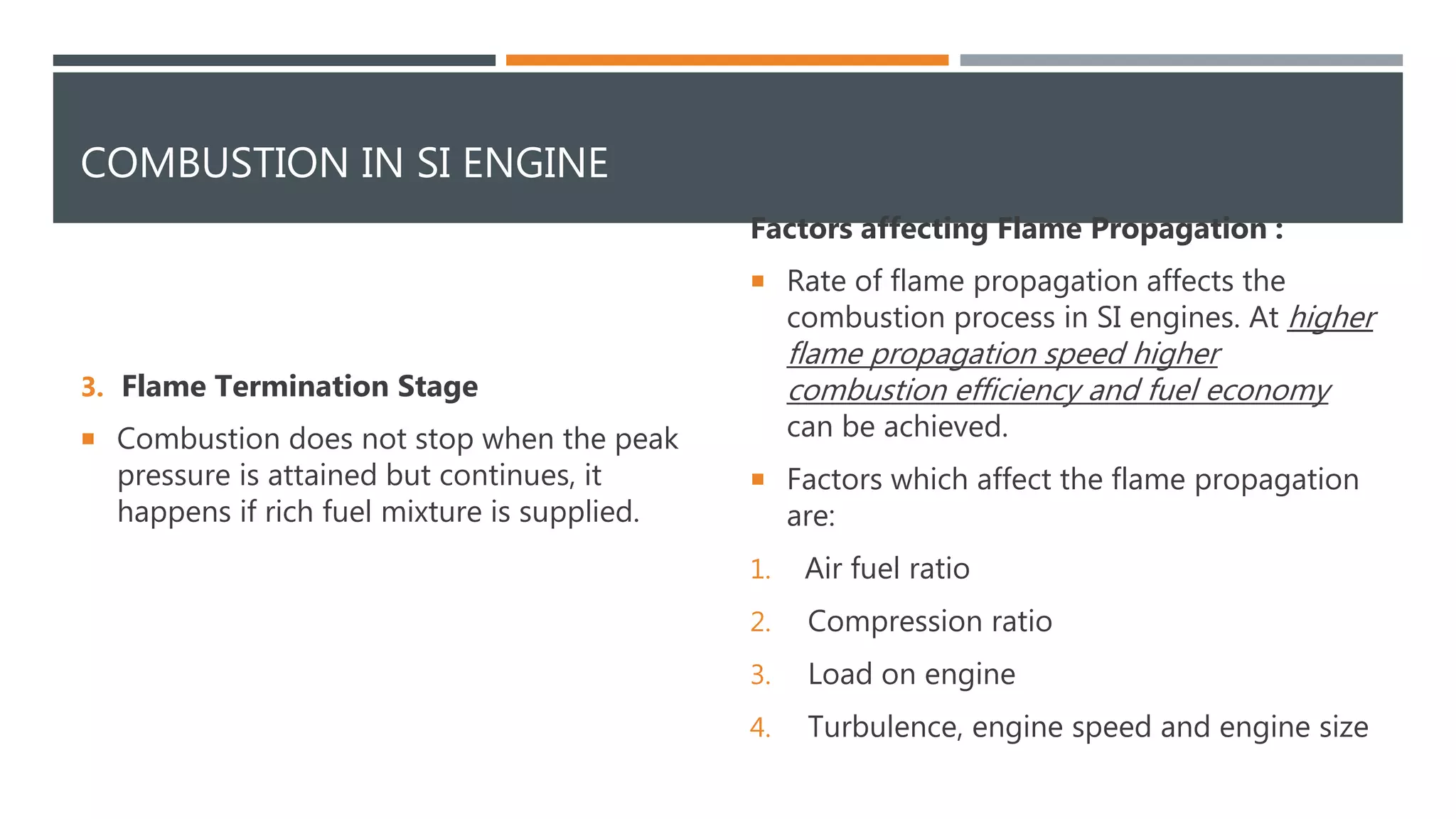 COMBUSTION IN SI ENGINE

3. Flame Termination Stage

▪ Combustion does not stop when the peak pressure is attained but continues, it happens if rich fuel mixture is supplied.

Factors affecting Flame Propagation :

▪ Rate of flame propagation affects the combustion process in SI engines. At higher flame propagation speed higher combustion efficiency and fuel economy can be achieved.

▪ Factors which affect the flame propagation are:

1. Air fuel ratio
2. Compression ratio
3. Load on engine
4. Turbulence, engine speed and engine size