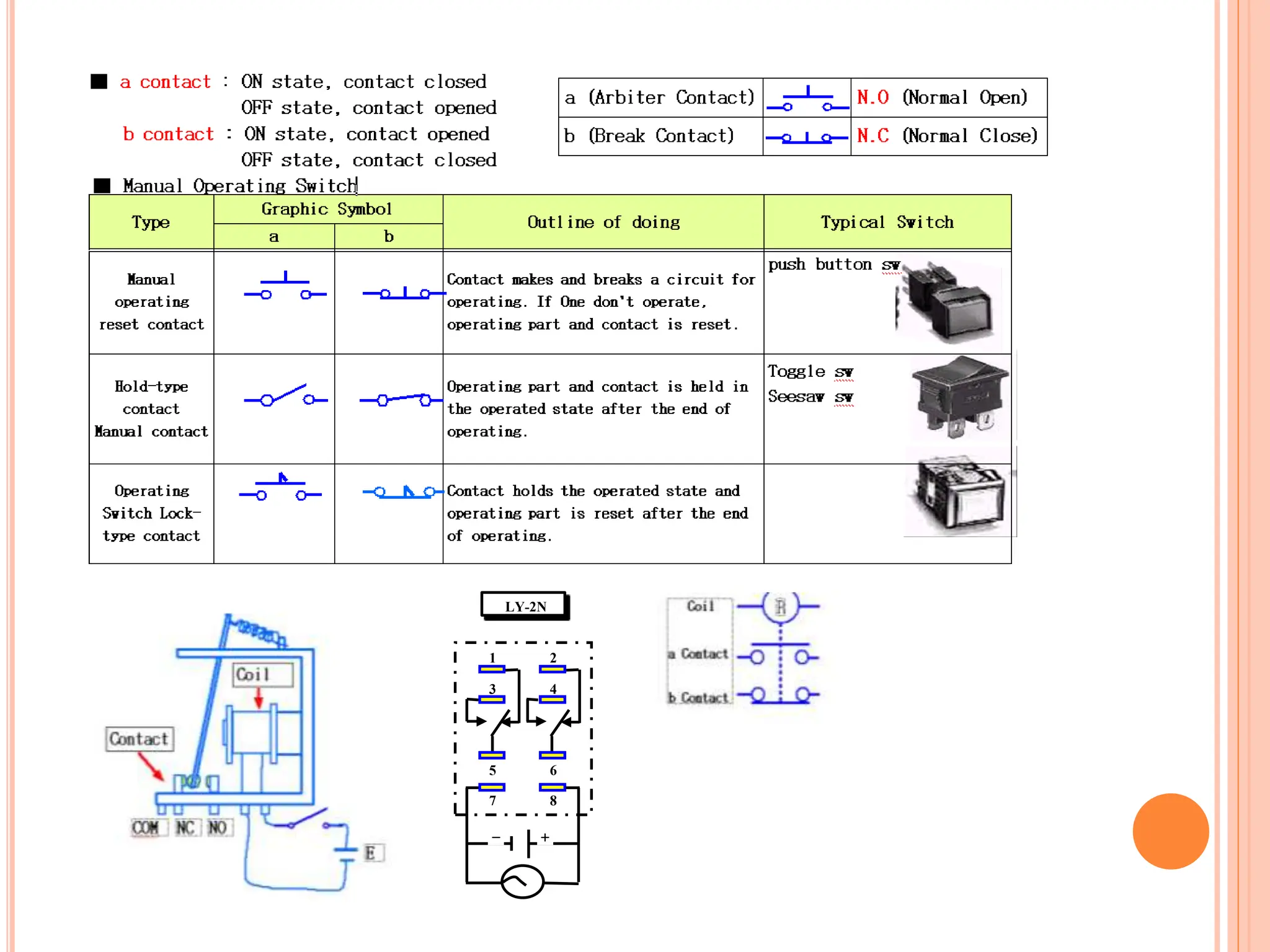 ■ a contact : ON state, contact closed
OFF state, contact opened
b contact : ON state, contact opened
OFF state, contact closed

| a (Arbiter Contact) | | N.O (Normal Open) |
|---|---|---|
| b (Break Contact) | | N.C (Normal Close) |

■ Manual Operating Switch

| Type | Graphic Symbol a | Graphic Symbol b | Outline of doing | Typical Switch |
|---|---|---|---|---|
| Manual operating reset contact | | | Contact makes and breaks a circuit for operating. If One don't operate, operating part and contact is reset. | push button sw |
| Hold-type contact Manual contact | | | Operating part and contact is held in the operated state after the end of operating. | Toggle sw Seesaw sw |
| Operating Switch Lock-type contact | | | Contact holds the operated state and operating part is reset after the end of operating. | |

Coil
Contact
COM NC NO
E

LY-2N
1 2
3 4
5 6
7 8
− +

Coil R
a Contact
b Contact