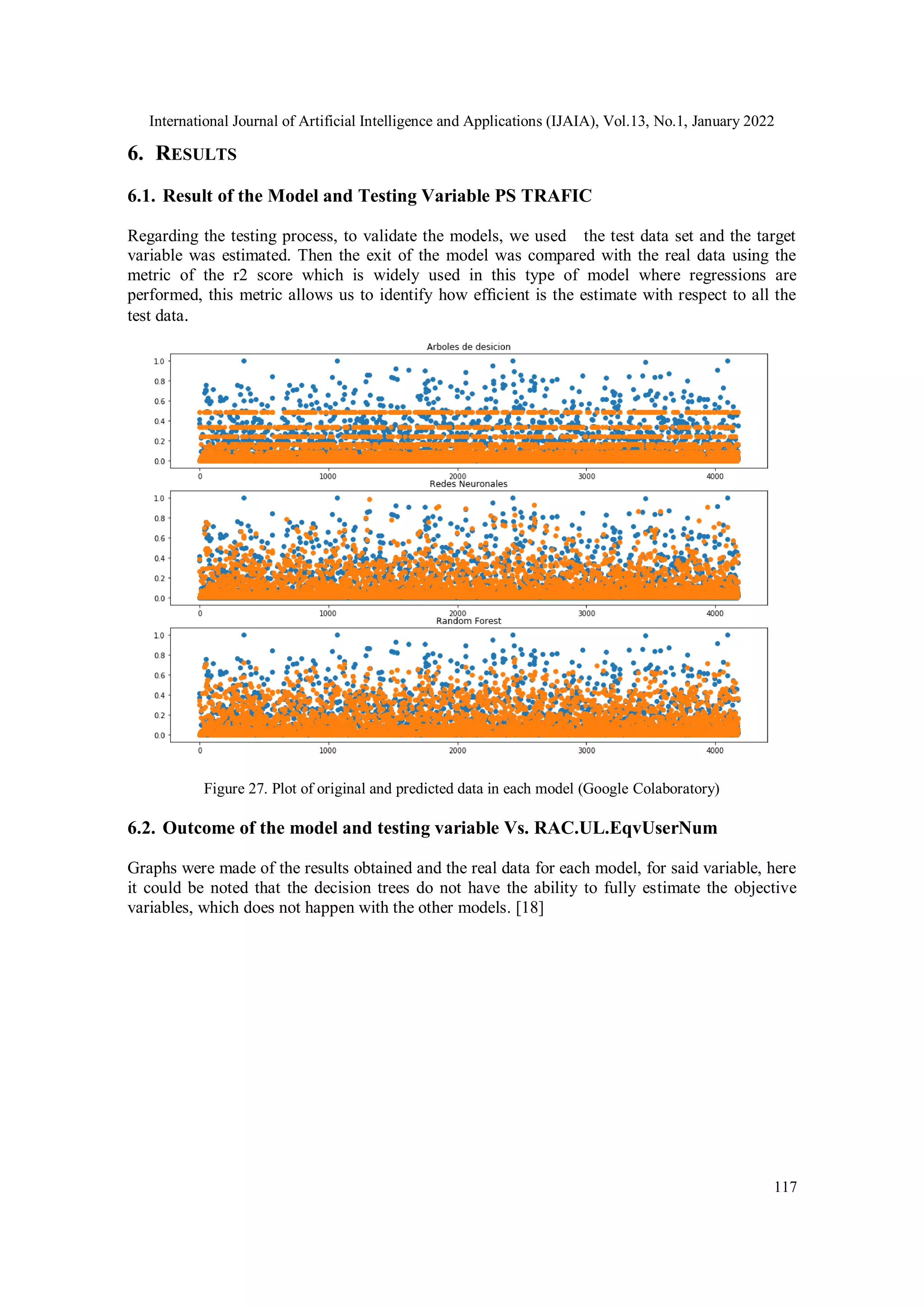 International Journal of Artificial Intelligence and Applications (IJAIA), Vol.13, No.1, January 2022

6. RESULTS

6.1. Result of the Model and Testing Variable PS TRAFIC

Regarding the testing process, to validate the models, we used the test data set and the target variable was estimated. Then the exit of the model was compared with the real data using the metric of the r2 score which is widely used in this type of model where regressions are performed, this metric allows us to identify how efficient is the estimate with respect to all the test data.

Arboles de desicion

1.0
0.8
0.6
0.4
0.2
0.0

0 1000 2000 3000 4000

Redes Neuronales

1.0
0.8
0.6
0.4
0.2
0.0

0 1000 2000 3000 4000

Random Forest

1.0
0.8
0.6
0.4
0.2
0.0

0 1000 2000 3000 4000

Figure 27. Plot of original and predicted data in each model (Google Colaboratory)

6.2. Outcome of the model and testing variable Vs. RAC.UL.EqvUserNum

Graphs were made of the results obtained and the real data for each model, for said variable, here it could be noted that the decision trees do not have the ability to fully estimate the objective variables, which does not happen with the other models. [18]

117