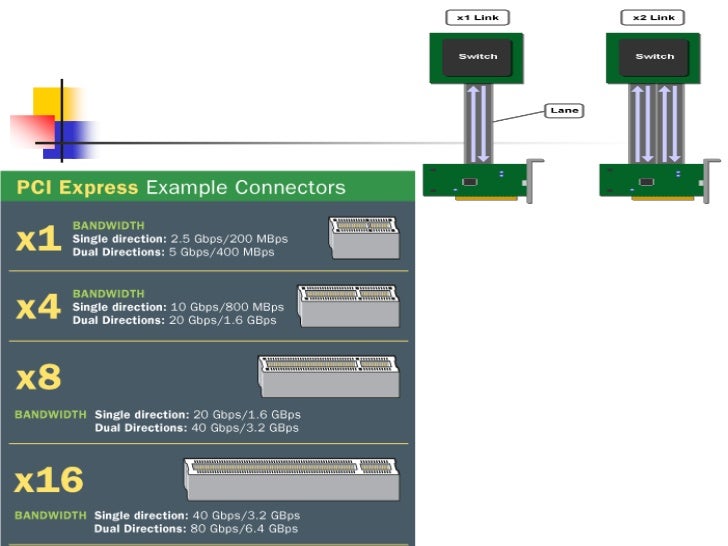 x1 Link

Switch

Lane

x2 Link

Switch

PCI Express Example Connectors

x1
BANDWIDTH
Single direction: 2.5 Gbps/200 MBps
Dual Directions: 5 Gbps/400 MBps

x4
BANDWIDTH
Single direction: 10 Gbps/800 MBps
Dual Directions: 20 Gbps/1.6 GBps

x8
BANDWIDTH Single direction: 20 Gbps/1.6 GBps
Dual Directions: 40 Gbps/3.2 GBps

x16
BANDWIDTH Single direction: 40 Gbps/3.2 GBps
Dual Directions: 80 Gbps/6.4 GBps