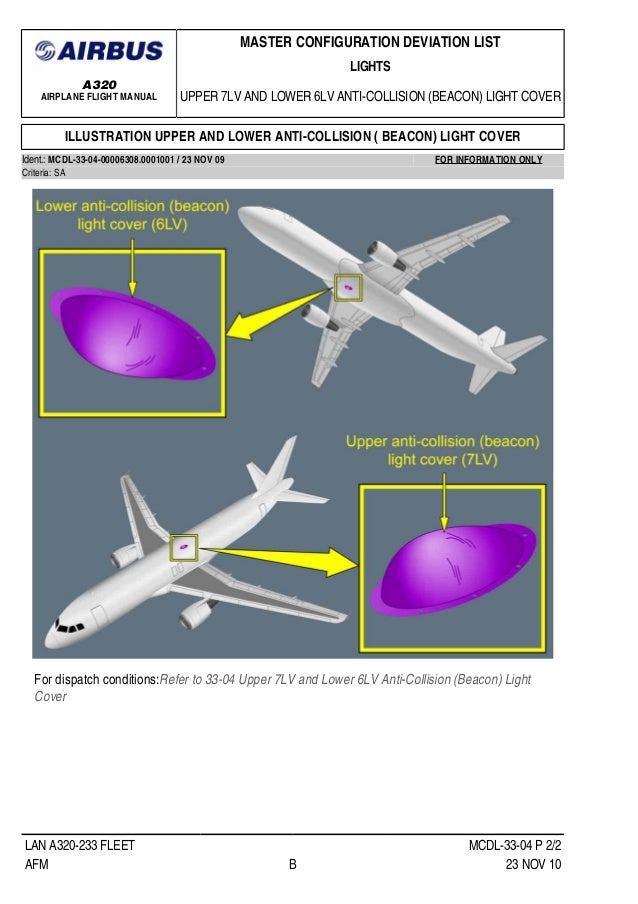 AIRBUS

A320
AIRPLANE FLIGHT MANUAL

MASTER CONFIGURATION DEVIATION LIST

LIGHTS

UPPER 7LV AND LOWER 6LV ANTI-COLLISION (BEACON) LIGHT COVER

ILLUSTRATION UPPER AND LOWER ANTI-COLLISION ( BEACON) LIGHT COVER

Ident.: MCDL-33-04-00006308.0001001 / 23 NOV 09

FOR INFORMATION ONLY

Criteria: SA

Lower anti-collision (beacon) light cover (6LV)

Upper anti-collision (beacon) light cover (7LV)

For dispatch conditions:Refer to 33-04 Upper 7LV and Lower 6LV Anti-Collision (Beacon) Light Cover

LAN A320-233 FLEET

MCDL-33-04 P 2/2

AFM

B

23 NOV 10