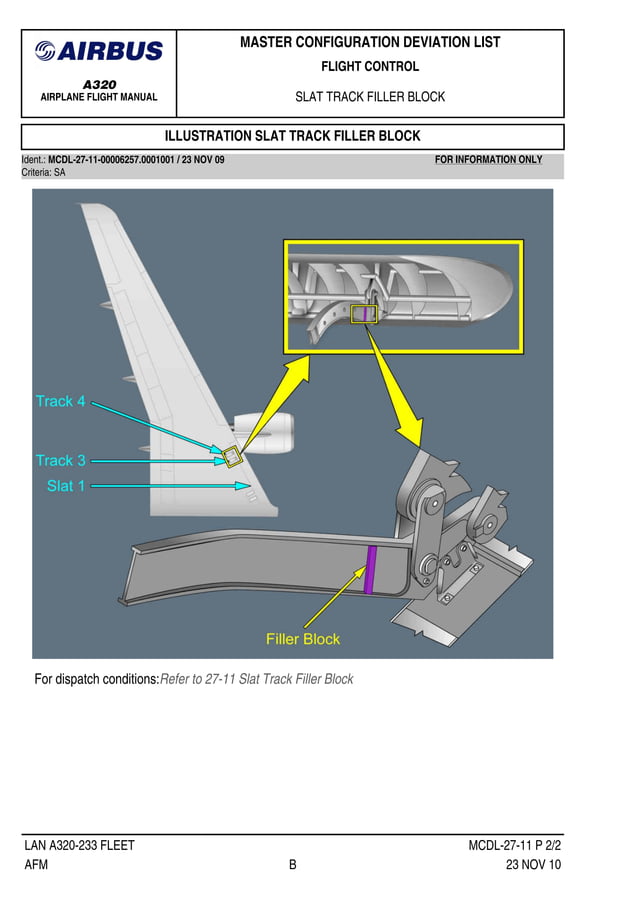 AIRBUS
A320
AIRPLANE FLIGHT MANUAL

MASTER CONFIGURATION DEVIATION LIST
FLIGHT CONTROL
SLAT TRACK FILLER BLOCK

ILLUSTRATION SLAT TRACK FILLER BLOCK

Ident.: MCDL-27-11-00006257.0001001 / 23 NOV 09
FOR INFORMATION ONLY
Criteria: SA

Track 4
Track 3
Slat 1
Filler Block

For dispatch conditions: Refer to 27-11 Slat Track Filler Block

LAN A320-233 FLEET
MCDL-27-11 P 2/2
AFM
B
23 NOV 10