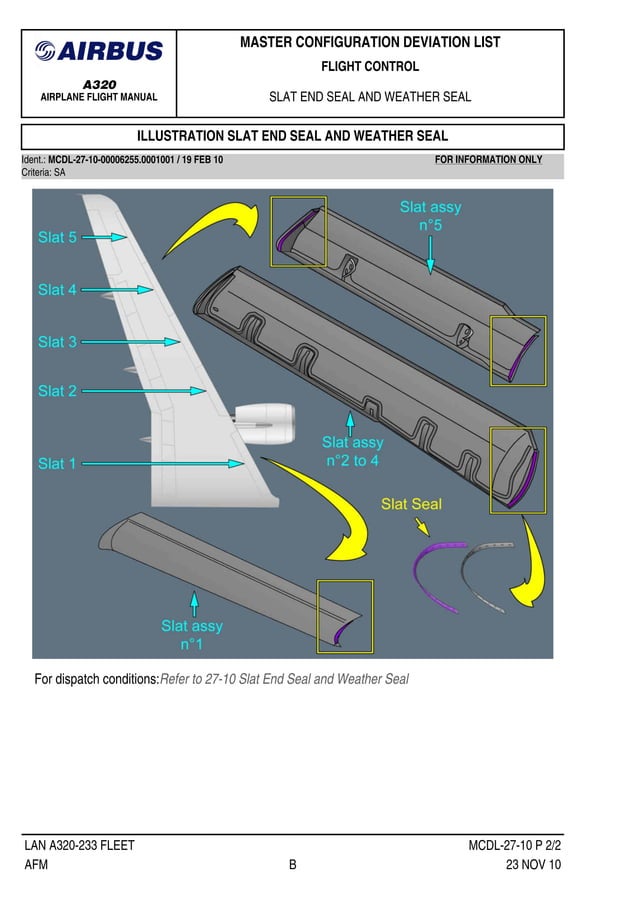 AIRBUS
A320
AIRPLANE FLIGHT MANUAL

MASTER CONFIGURATION DEVIATION LIST
FLIGHT CONTROL
SLAT END SEAL AND WEATHER SEAL

ILLUSTRATION SLAT END SEAL AND WEATHER SEAL

Ident.: MCDL-27-10-00006255.0001001 / 19 FEB 10
FOR INFORMATION ONLY
Criteria: SA

Slat 5
Slat 4
Slat 3
Slat 2
Slat 1
Slat assy n°5
Slat assy n°2 to 4
Slat Seal
Slat assy n°1

For dispatch conditions: Refer to 27-10 Slat End Seal and Weather Seal

LAN A320-233 FLEET
MCDL-27-10 P 2/2
AFM
B
23 NOV 10