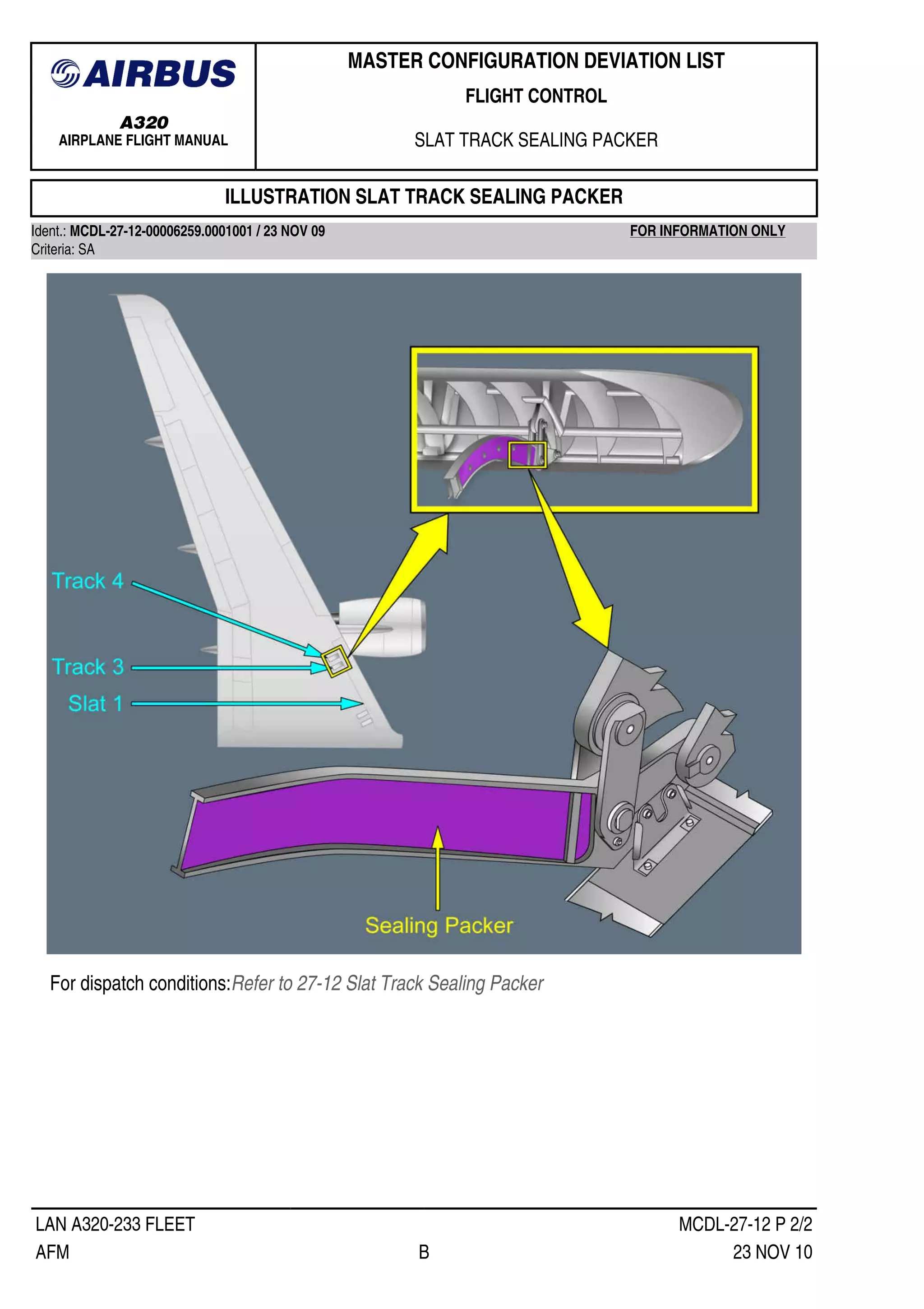 AIRBUS
A320
AIRPLANE FLIGHT MANUAL

MASTER CONFIGURATION DEVIATION LIST
FLIGHT CONTROL
SLAT TRACK SEALING PACKER

ILLUSTRATION SLAT TRACK SEALING PACKER

Ident.: MCDL-27-12-00006259.0001001 / 23 NOV 09
FOR INFORMATION ONLY
Criteria: SA

Track 4
Track 3
Slat 1
Sealing Packer

For dispatch conditions: Refer to 27-12 Slat Track Sealing Packer

LAN A320-233 FLEET
MCDL-27-12 P 2/2
AFM
B
23 NOV 10