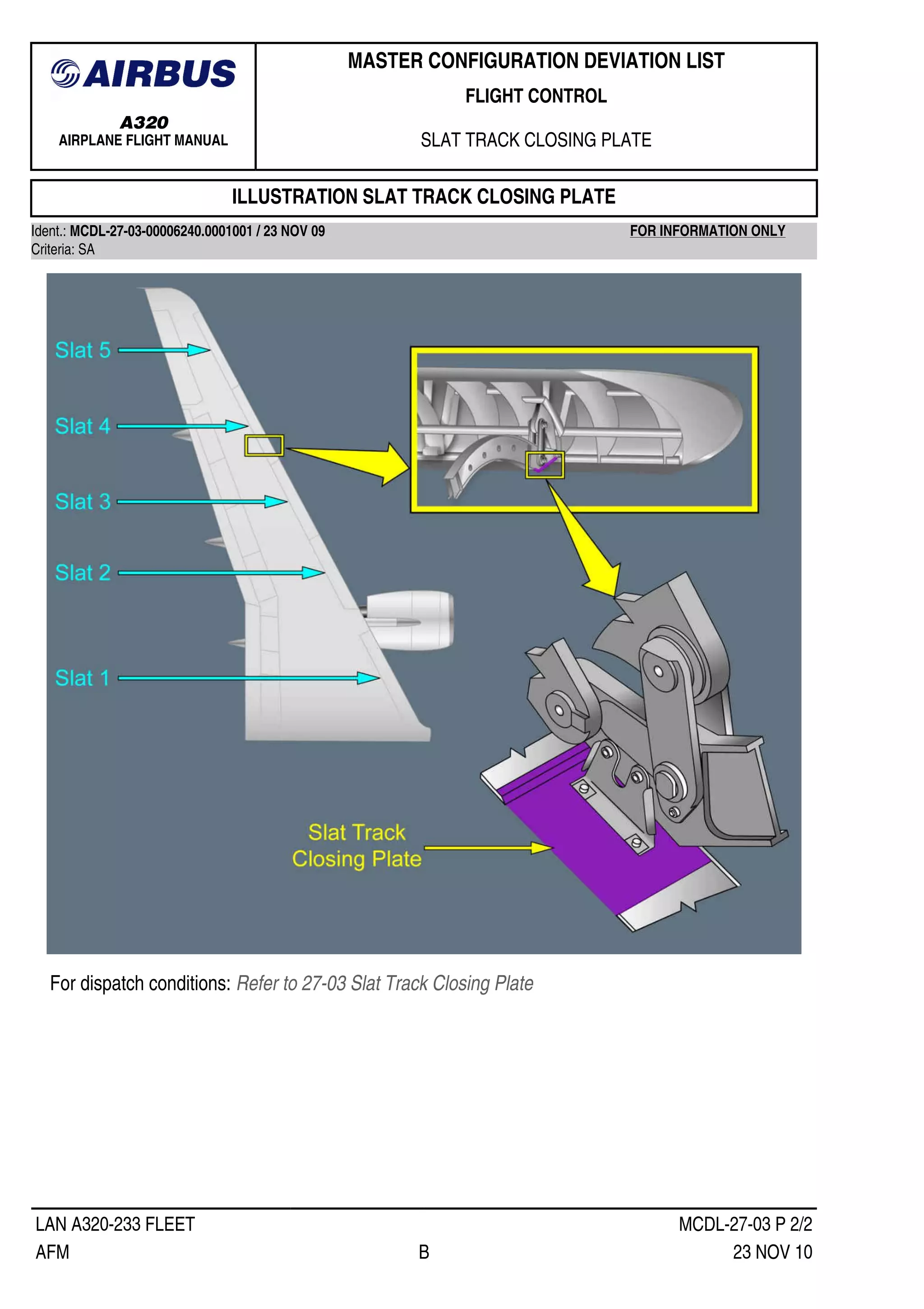 AIRBUS

A320
AIRPLANE FLIGHT MANUAL

MASTER CONFIGURATION DEVIATION LIST

FLIGHT CONTROL

SLAT TRACK CLOSING PLATE

ILLUSTRATION SLAT TRACK CLOSING PLATE

Ident.: MCDL-27-03-00006240.0001001 / 23 NOV 09 FOR INFORMATION ONLY
Criteria: SA

Slat 5

Slat 4

Slat 3

Slat 2

Slat 1

Slat Track Closing Plate

For dispatch conditions: Refer to 27-03 Slat Track Closing Plate

LAN A320-233 FLEET MCDL-27-03 P 2/2
AFM B 23 NOV 10