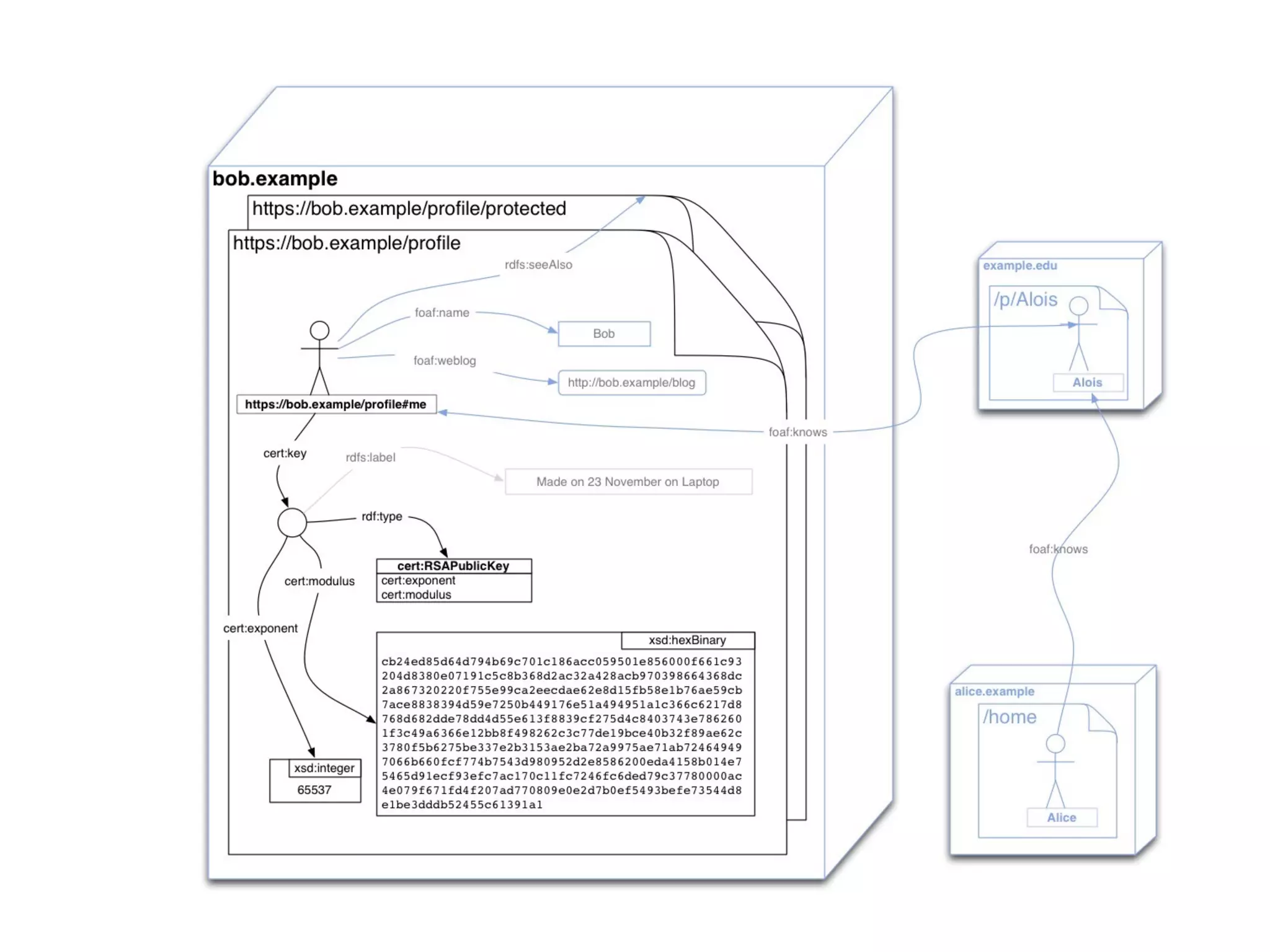 bob.example

https://bob.example/profile/protected

https://bob.example/profile

rdfs:seeAlso

foaf:name

Bob

foaf:weblog

http://bob.example/blog

https://bob.example/profile#me

foaf:knows

cert:key

rdfs:label

Made on 23 November on Laptop

rdf:type

cert:RSAPublicKey
cert:exponent
cert:modulus

cert:modulus

cert:exponent

xsd:hexBinary

cb24ed85d64d794b69c701c186acc059501e856000f661c93
204d8380e07191c5c8b368d2ac32a428acb970398664368dc
2a867320220f755e99ca2eecdae62e8d15fb58e1b76ae59cb
7ace8838394d59e7250b449176e51a494951a1c366c6217d8
768d682dde78dd4d55e613f8839cf275d4c8403743e786260
1f3c49a6366e12bb8f498262c3c77de19bce40b32f89ae62c
3780f5b6275be337e2b3153ae2ba72a9975ae71ab72464949
7066b660fcf774b7543d980952d2e8586200eda4158b014e7
5465d91ecf93efc7ac170c11fc7246fc6ded79c37780000ac
4e079f671fd4f207ad770809e0e2d7b0ef5493befe73544d8
e1be3dddb52455c61391a1

xsd:integer
65537

example.edu

/p/Alois

Alois

foaf:knows

alice.example

/home

Alice