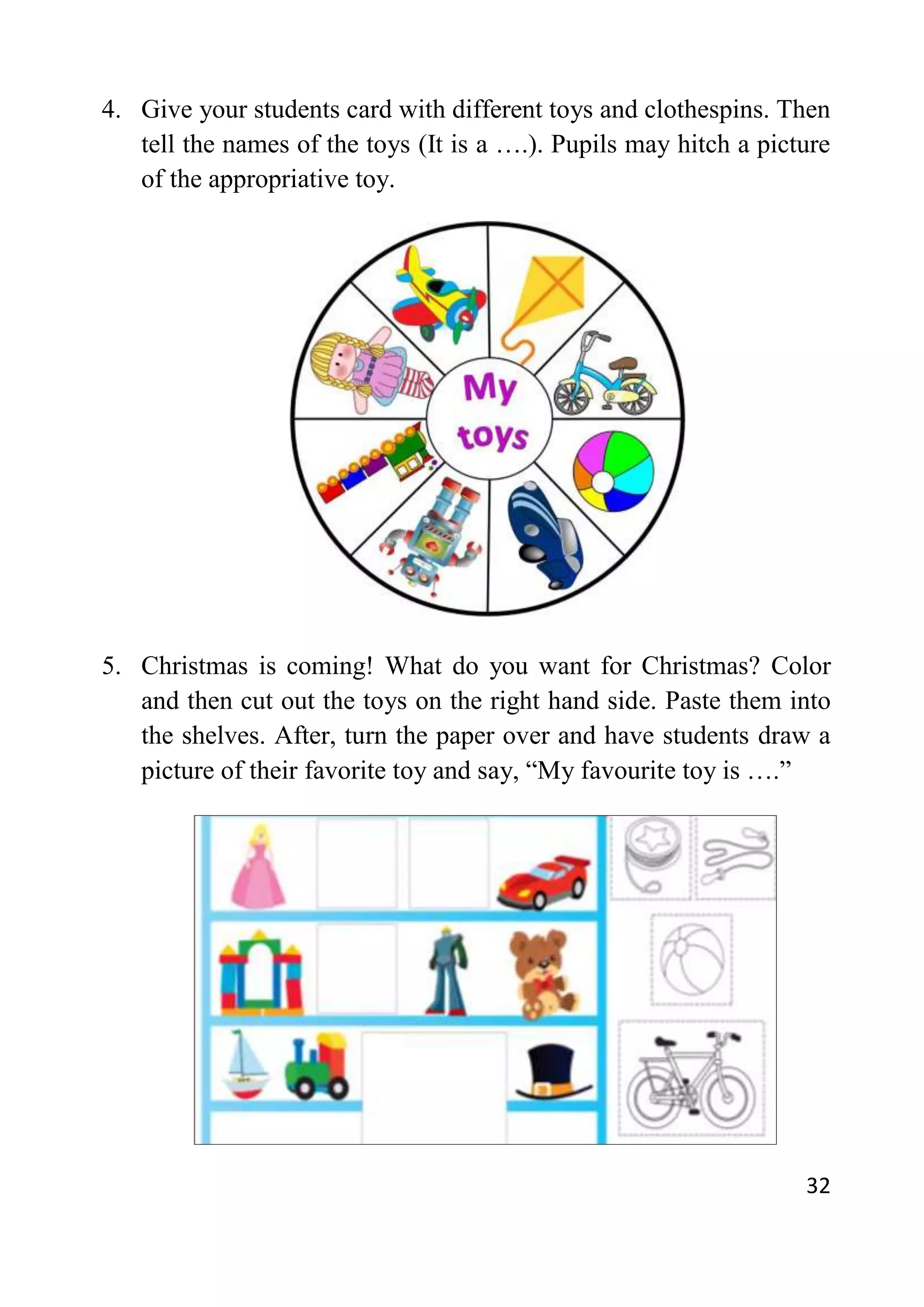 4. Give your students card with different toys and clothespins. Then tell the names of the toys (It is a ….). Pupils may hitch a picture of the appropriative toy.

My toys

5. Christmas is coming! What do you want for Christmas? Color and then cut out the toys on the right hand side. Paste them into the shelves. After, turn the paper over and have students draw a picture of their favorite toy and say, “My favourite toy is ….”

32