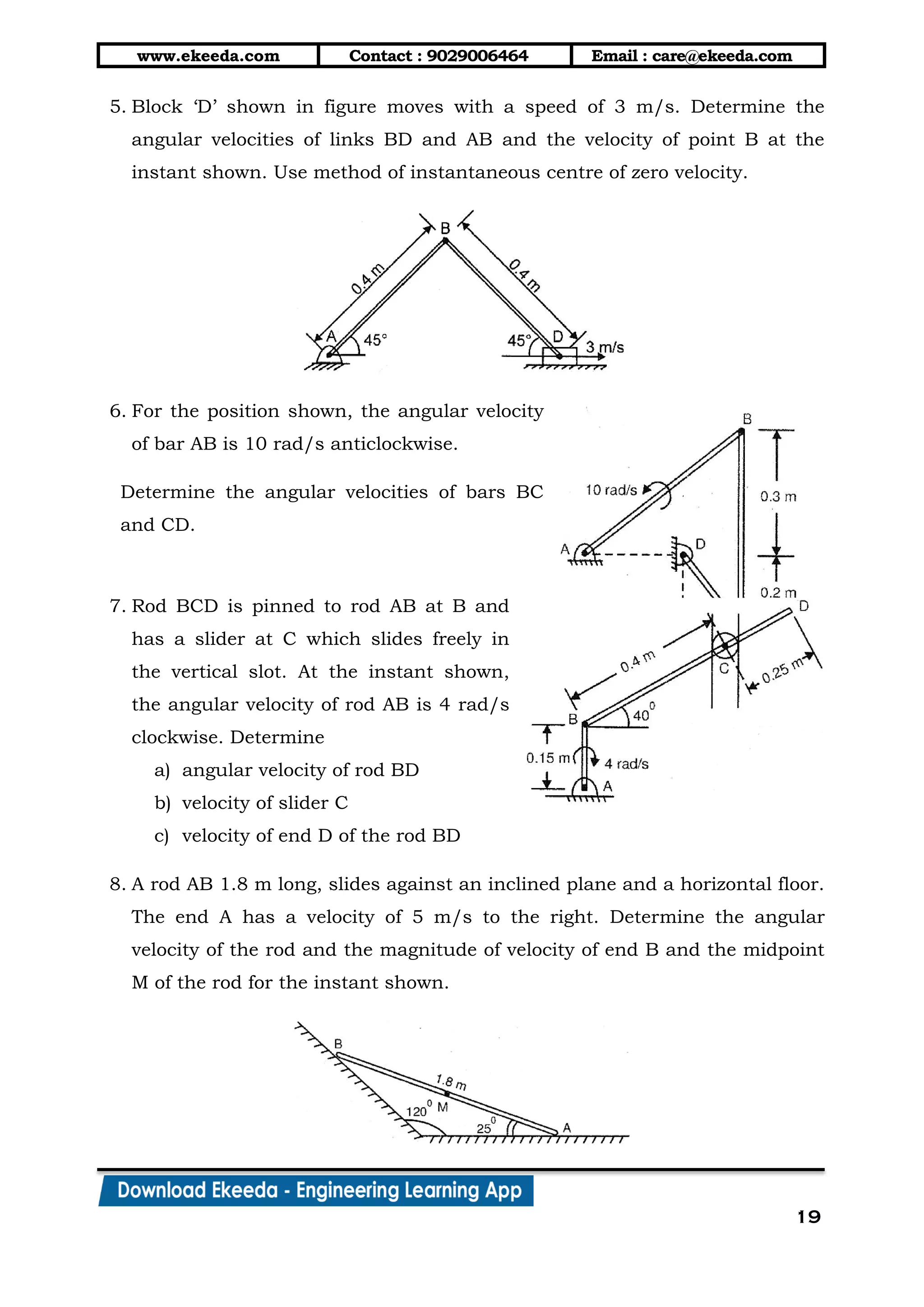 | www.ekeeda.com | Contact : 9029006464 | Email : care@ekeeda.com |
|---|---|---|

5. Block ‘D’ shown in figure moves with a speed of 3 m/s. Determine the angular velocities of links BD and AB and the velocity of point B at the instant shown. Use method of instantaneous centre of zero velocity.

B 0.4 m 0.4 m A 45° 45° D 3 m/s

6. For the position shown, the angular velocity of bar AB is 10 rad/s anticlockwise.

Determine the angular velocities of bars BC and CD.

B 10 rad/s 0.3 m A D 0.2 m

7. Rod BCD is pinned to rod AB at B and has a slider at C which slides freely in the vertical slot. At the instant shown, the angular velocity of rod AB is 4 rad/s clockwise. Determine
a) angular velocity of rod BD
b) velocity of slider C
c) velocity of end D of the rod BD

D 0.4 m C 0.25 m B $40^0$ 0.15 m 4 rad/s A

8. A rod AB 1.8 m long, slides against an inclined plane and a horizontal floor. The end A has a velocity of 5 m/s to the right. Determine the angular velocity of the rod and the magnitude of velocity of end B and the midpoint M of the rod for the instant shown.

B 1.8 m $120^0$ M $25^0$ A

Download Ekeeda - Engineering Learning App

19