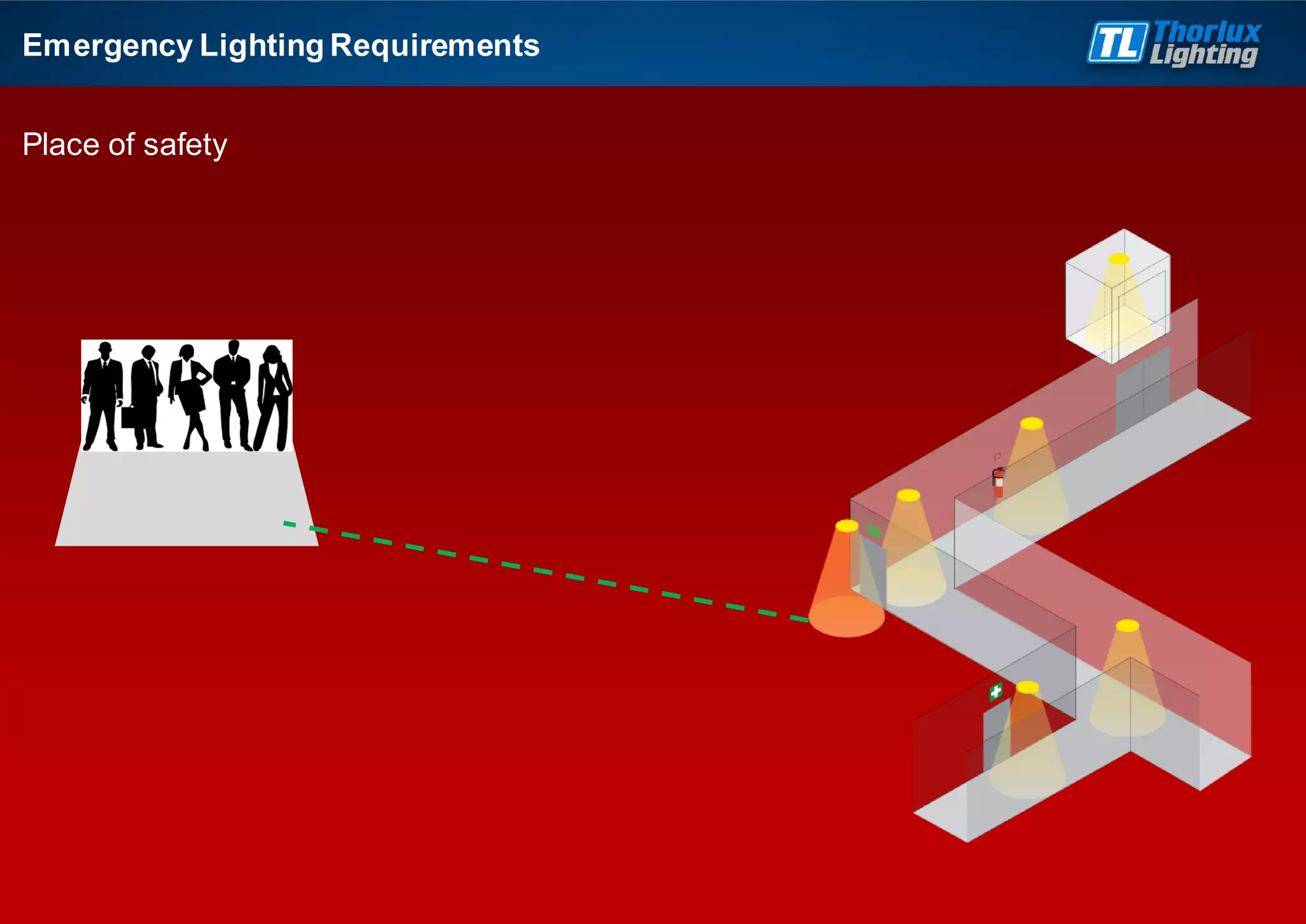 Emergency Lighting Requirements

TL Thorlux Lighting

Place of safety