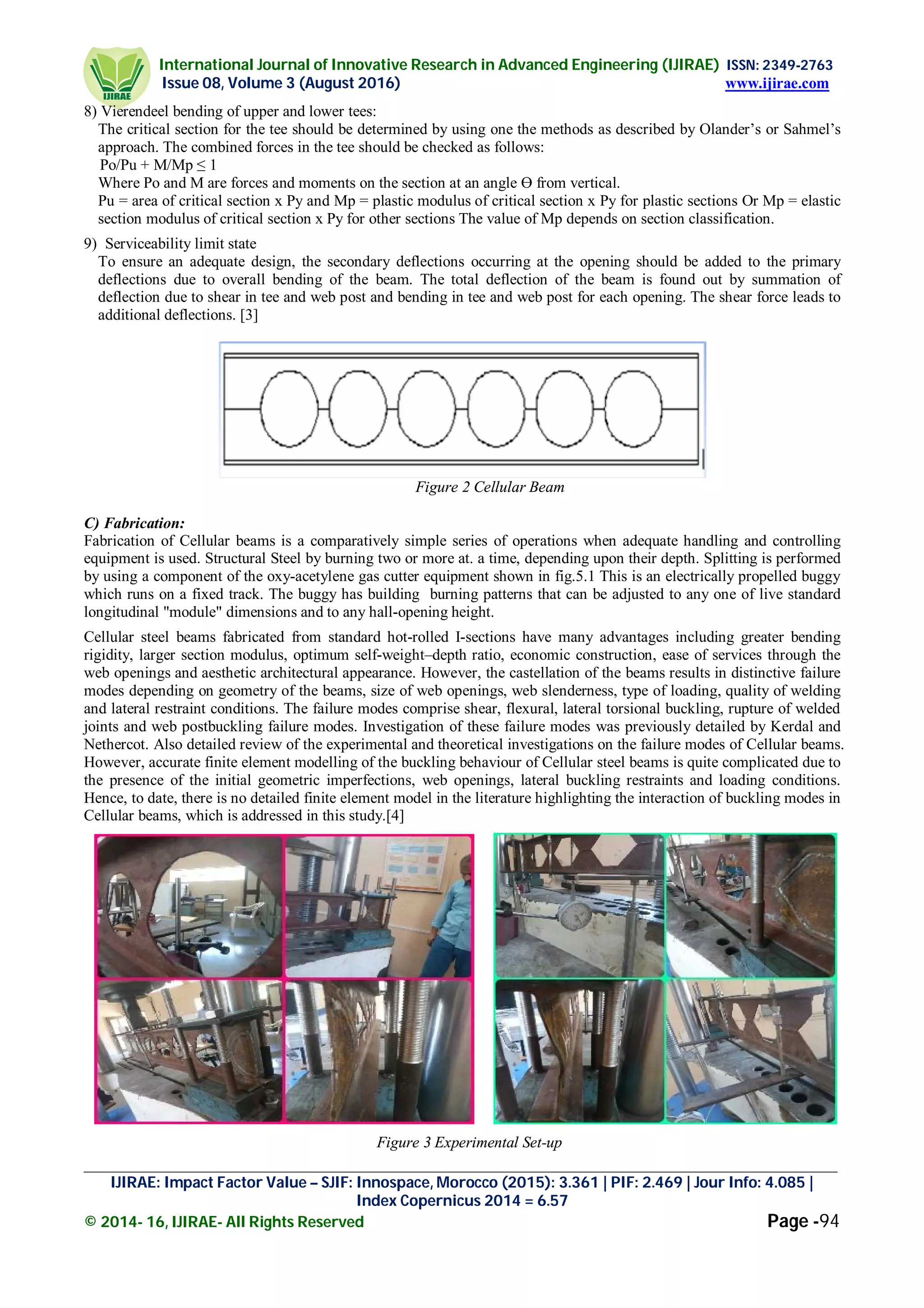 IJIRAE

International Journal of Innovative Research in Advanced Engineering (IJIRAE) ISSN: 2349-2763
Issue 08, Volume 3 (August 2016) www.ijirae.com

8) Vierendeel bending of upper and lower tees:
The critical section for the tee should be determined by using one the methods as described by Olander's or Sahmel's approach. The combined forces in the tee should be checked as follows:
Po/Pu + M/Mp ≤ 1
Where Po and M are forces and moments on the section at an angle ϴ from vertical.
Pu = area of critical section x Py and Mp = plastic modulus of critical section x Py for plastic sections Or Mp = elastic section modulus of critical section x Py for other sections The value of Mp depends on section classification.

9) Serviceability limit state
To ensure an adequate design, the secondary deflections occurring at the opening should be added to the primary deflections due to overall bending of the beam. The total deflection of the beam is found out by summation of deflection due to shear in tee and web post and bending in tee and web post for each opening. The shear force leads to additional deflections. [3]

Figure 2 Cellular Beam

C) Fabrication:
Fabrication of Cellular beams is a comparatively simple series of operations when adequate handling and controlling equipment is used. Structural Steel by burning two or more at. a time, depending upon their depth. Splitting is performed by using a component of the oxy-acetylene gas cutter equipment shown in fig.5.1 This is an electrically propelled buggy which runs on a fixed track. The buggy has building burning patterns that can be adjusted to any one of live standard longitudinal "module" dimensions and to any hall-opening height.

Cellular steel beams fabricated from standard hot-rolled I-sections have many advantages including greater bending rigidity, larger section modulus, optimum self-weight–depth ratio, economic construction, ease of services through the web openings and aesthetic architectural appearance. However, the castellation of the beams results in distinctive failure modes depending on geometry of the beams, size of web openings, web slenderness, type of loading, quality of welding and lateral restraint conditions. The failure modes comprise shear, flexural, lateral torsional buckling, rupture of welded joints and web postbuckling failure modes. Investigation of these failure modes was previously detailed by Kerdal and Nethercot. Also detailed review of the experimental and theoretical investigations on the failure modes of Cellular beams. However, accurate finite element modelling of the buckling behaviour of Cellular steel beams is quite complicated due to the presence of the initial geometric imperfections, web openings, lateral buckling restraints and loading conditions. Hence, to date, there is no detailed finite element model in the literature highlighting the interaction of buckling modes in Cellular beams, which is addressed in this study.[4]

Figure 3 Experimental Set-up

IJIRAE: Impact Factor Value – SJIF: Innospace, Morocco (2015): 3.361 | PIF: 2.469 | Jour Info: 4.085 | Index Copernicus 2014 = 6.57
© 2014- 16, IJIRAE- All Rights Reserved Page -94