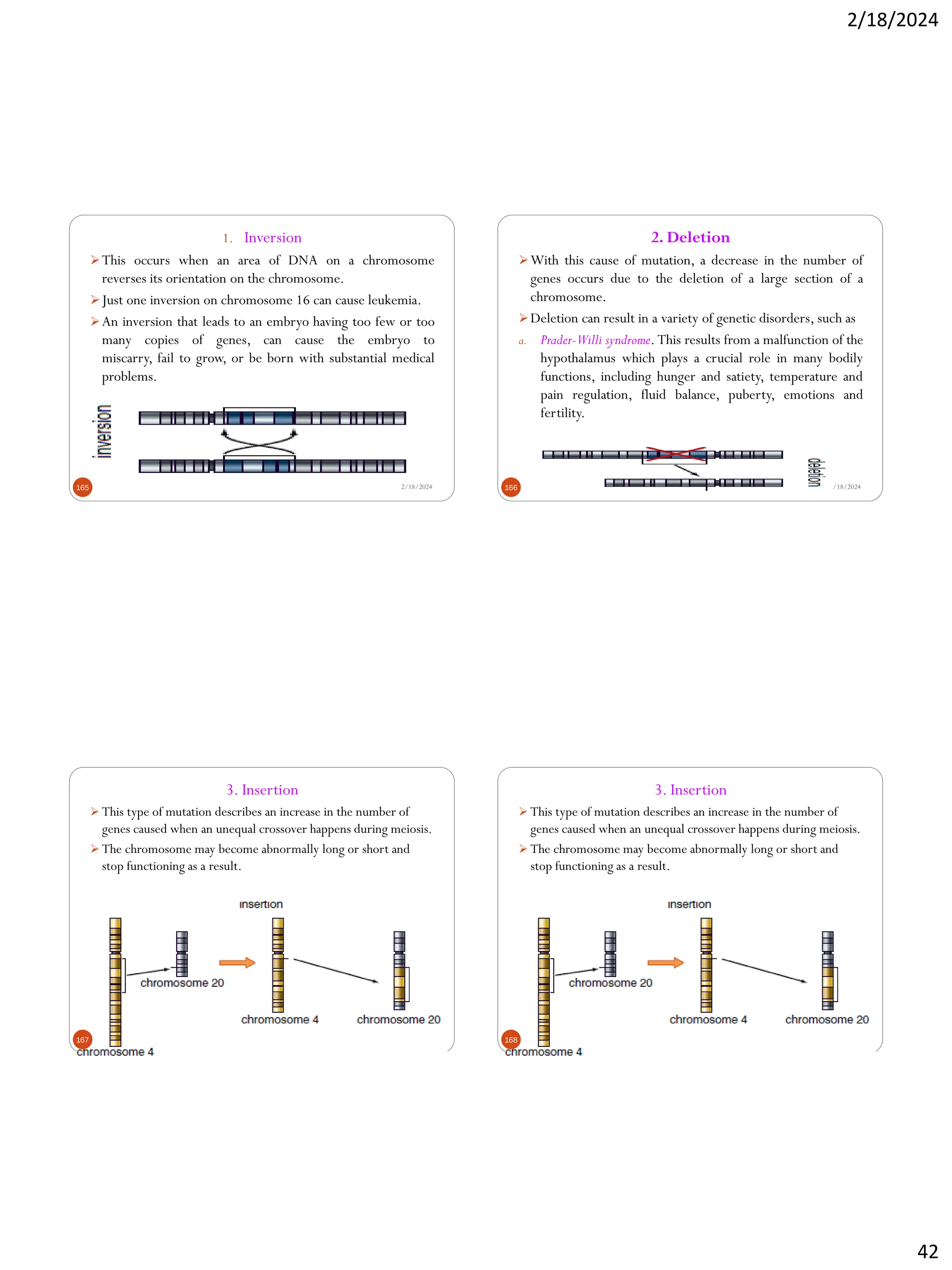 2/18/2024

1. Inversion

➢ This occurs when an area of DNA on a chromosome reverses its orientation on the chromosome.

➢ Just one inversion on chromosome 16 can cause leukemia.

➢ An inversion that leads to an embryo having too few or too many copies of genes, can cause the embryo to miscarry, fail to grow, or be born with substantial medical problems.

inversion

165

2/18/2024

2. Deletion

➢ With this cause of mutation, a decrease in the number of genes occurs due to the deletion of a large section of a chromosome.

➢ Deletion can result in a variety of genetic disorders, such as

a. Prader-Willi syndrome. This results from a malfunction of the hypothalamus which plays a crucial role in many bodily functions, including hunger and satiety, temperature and pain regulation, fluid balance, puberty, emotions and fertility.

deletion

166

/18/2024

3. Insertion

➢ This type of mutation describes an increase in the number of genes caused when an unequal crossover happens during meiosis.

➢ The chromosome may become abnormally long or short and stop functioning as a result.

insertion

chromosome 20

chromosome 4

chromosome 20

167

chromosome 4

3. Insertion

➢ This type of mutation describes an increase in the number of genes caused when an unequal crossover happens during meiosis.

➢ The chromosome may become abnormally long or short and stop functioning as a result.

insertion

chromosome 20

chromosome 4

chromosome 20

168

chromosome 4

42