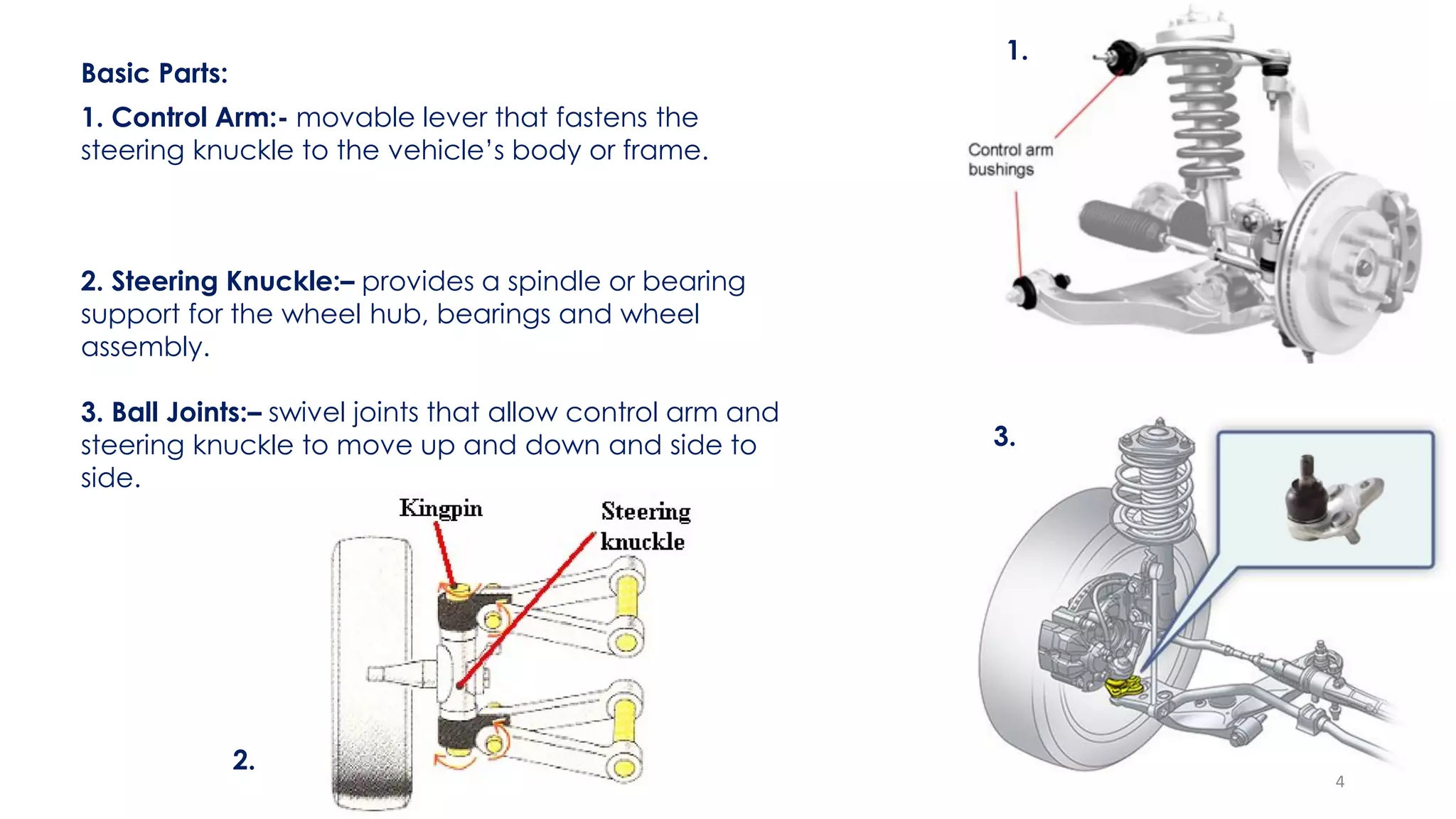 Basic Parts:

1. Control Arm:- movable lever that fastens the steering knuckle to the vehicle's body or frame.

2. Steering Knuckle:– provides a spindle or bearing support for the wheel hub, bearings and wheel assembly.

3. Ball Joints:– swivel joints that allow control arm and steering knuckle to move up and down and side to side.

Kingpin

Steering knuckle

2.

1.

Control arm bushings

3.

4