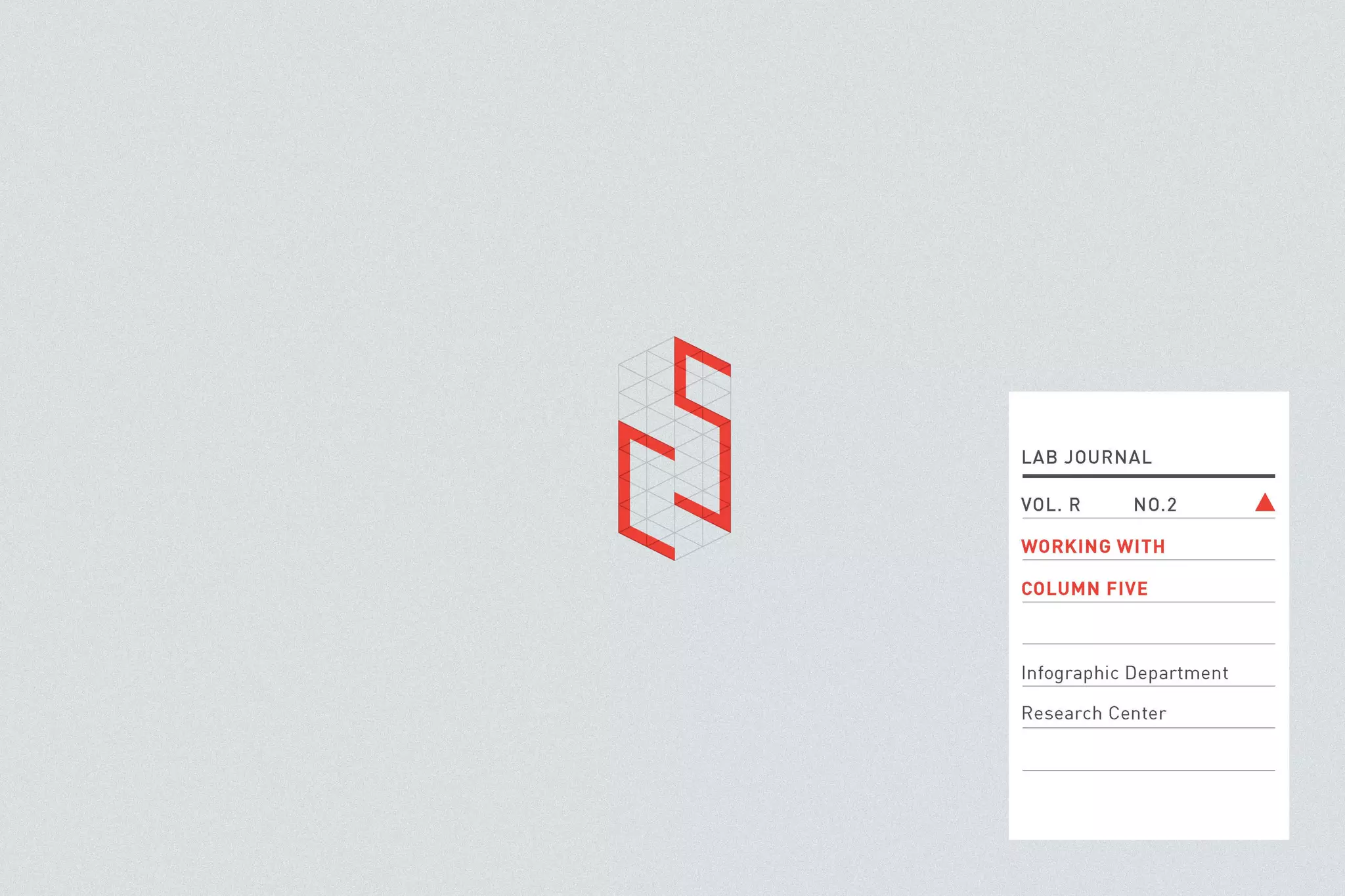 LAB JOURNAL

VOL. R NO.2

WORKING WITH

COLUMN FIVE

Infographic Department

Research Center