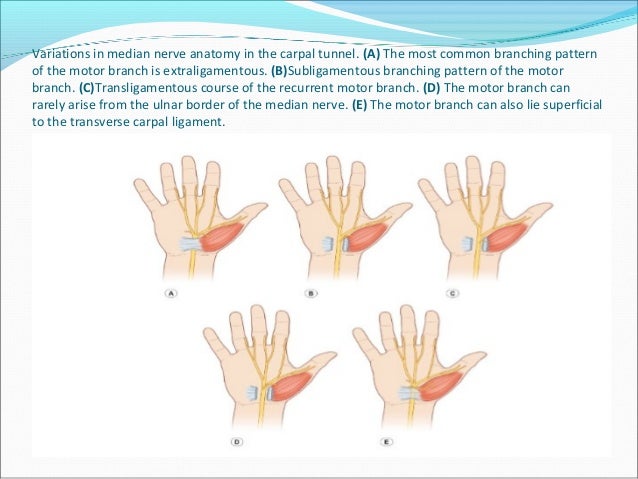 Variations in median nerve anatomy in the carpal tunnel. (A) The most common branching pattern of the motor branch is extraligamentous. (B)Subligamentous branching pattern of the motor branch. (C)Transligamentous course of the recurrent motor branch. (D) The motor branch can rarely arise from the ulnar border of the median nerve. (E) The motor branch can also lie superficial to the transverse carpal ligament.

A

B

C

D

E