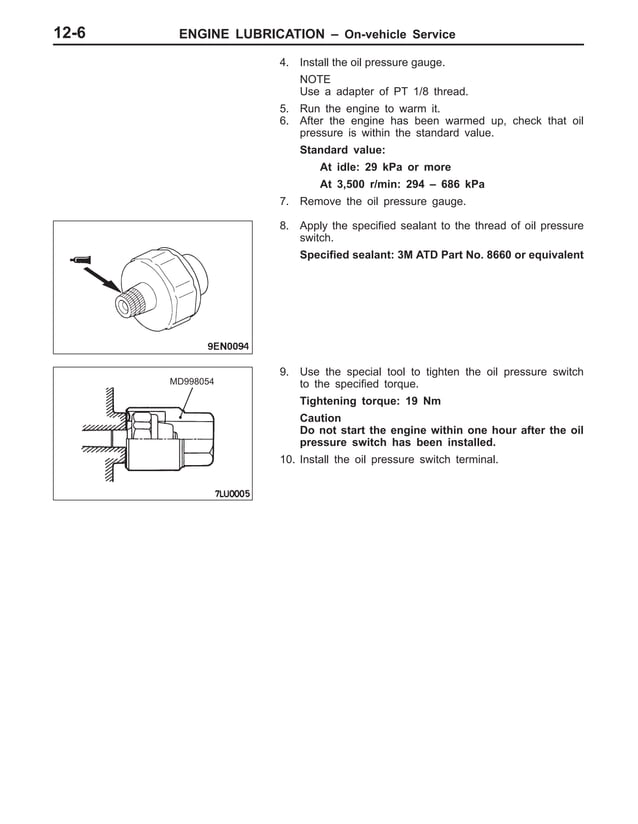 12-6 ENGINE LUBRICATION – On-vehicle Service

4. Install the oil pressure gauge.

NOTE
Use a adapter of PT 1/8 thread.

5. Run the engine to warm it.
6. After the engine has been warmed up, check that oil pressure is within the standard value.

Standard value:

At idle: 29 kPa or more

At 3,500 r/min: 294 – 686 kPa

7. Remove the oil pressure gauge.

9EN0094

8. Apply the specified sealant to the thread of oil pressure switch.

Specified sealant: 3M ATD Part No. 8660 or equivalent

MD998054

7LU0005

9. Use the special tool to tighten the oil pressure switch to the specified torque.

Tightening torque: 19 Nm

Caution
Do not start the engine within one hour after the oil pressure switch has been installed.

10. Install the oil pressure switch terminal.