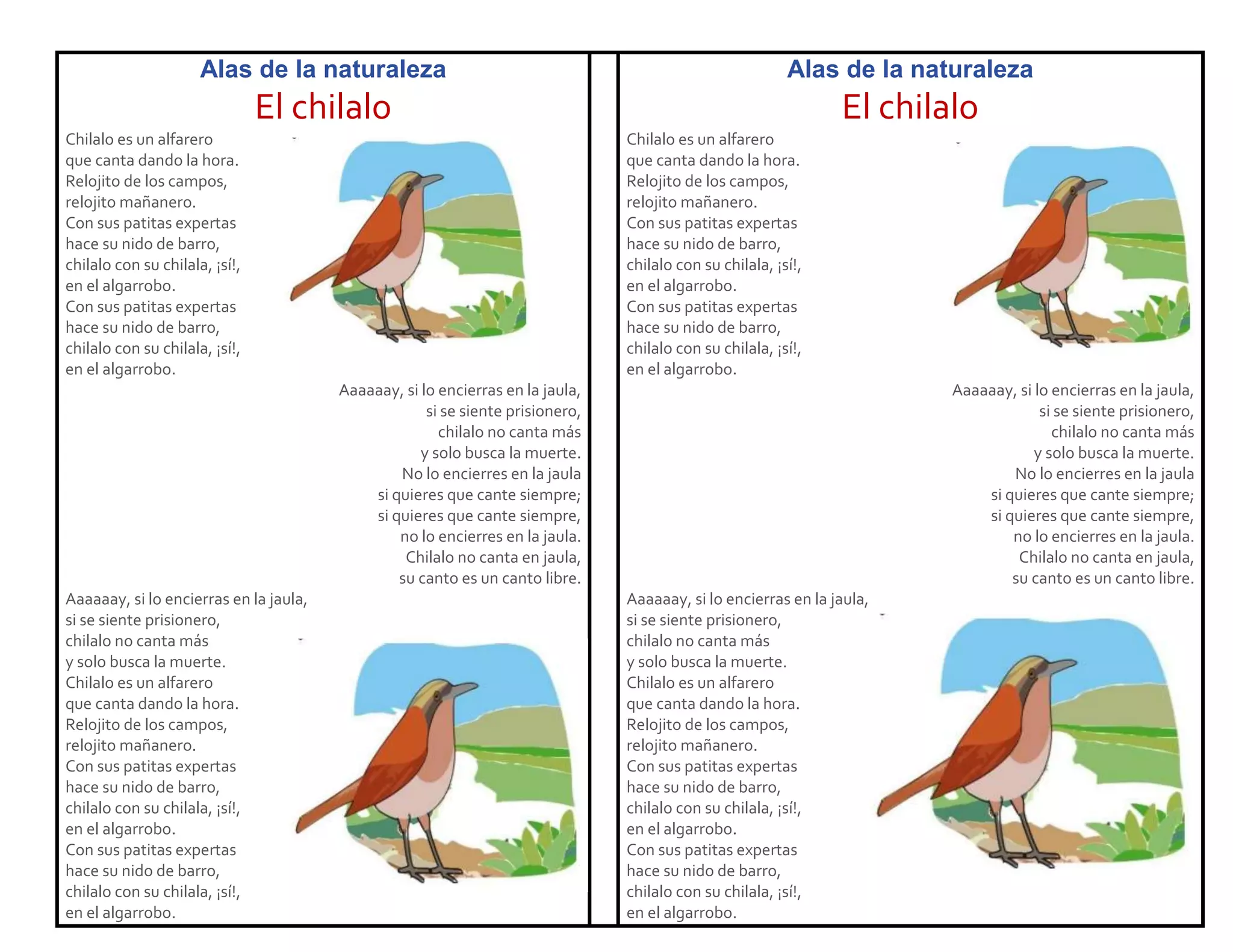 Alas de la naturaleza
El chilalo

Chilalo es un alfarero
que canta dando la hora.
Relojito de los campos,
relojito mañanero.
Con sus patitas expertas
hace su nido de barro,
chilalo con su chilala, ¡sí!,
en el algarrobo.
Con sus patitas expertas
hace su nido de barro,
chilalo con su chilala, ¡sí!,
en el algarrobo.

Aaaaaay, si lo encierras en la jaula,
si se siente prisionero,
chilalo no canta más
y solo busca la muerte.
No lo encierres en la jaula
si quieres que cante siempre;
si quieres que cante siempre,
no lo encierres en la jaula.
Chilalo no canta en jaula,
su canto es un canto libre.

Aaaaaay, si lo encierras en la jaula,
si se siente prisionero,
chilalo no canta más
y solo busca la muerte.
Chilalo es un alfarero
que canta dando la hora.
Relojito de los campos,
relojito mañanero.
Con sus patitas expertas
hace su nido de barro,
chilalo con su chilala, ¡sí!,
en el algarrobo.
Con sus patitas expertas
hace su nido de barro,
chilalo con su chilala, ¡sí!,
en el algarrobo.

Alas de la naturaleza
El chilalo

Chilalo es un alfarero
que canta dando la hora.
Relojito de los campos,
relojito mañanero.
Con sus patitas expertas
hace su nido de barro,
chilalo con su chilala, ¡sí!,
en el algarrobo.
Con sus patitas expertas
hace su nido de barro,
chilalo con su chilala, ¡sí!,
en el algarrobo.

Aaaaaay, si lo encierras en la jaula,
si se siente prisionero,
chilalo no canta más
y solo busca la muerte.
No lo encierres en la jaula
si quieres que cante siempre;
si quieres que cante siempre,
no lo encierres en la jaula.
Chilalo no canta en jaula,
su canto es un canto libre.

Aaaaaay, si lo encierras en la jaula,
si se siente prisionero,
chilalo no canta más
y solo busca la muerte.
Chilalo es un alfarero
que canta dando la hora.
Relojito de los campos,
relojito mañanero.
Con sus patitas expertas
hace su nido de barro,
chilalo con su chilala, ¡sí!,
en el algarrobo.
Con sus patitas expertas
hace su nido de barro,
chilalo con su chilala, ¡sí!,
en el algarrobo.