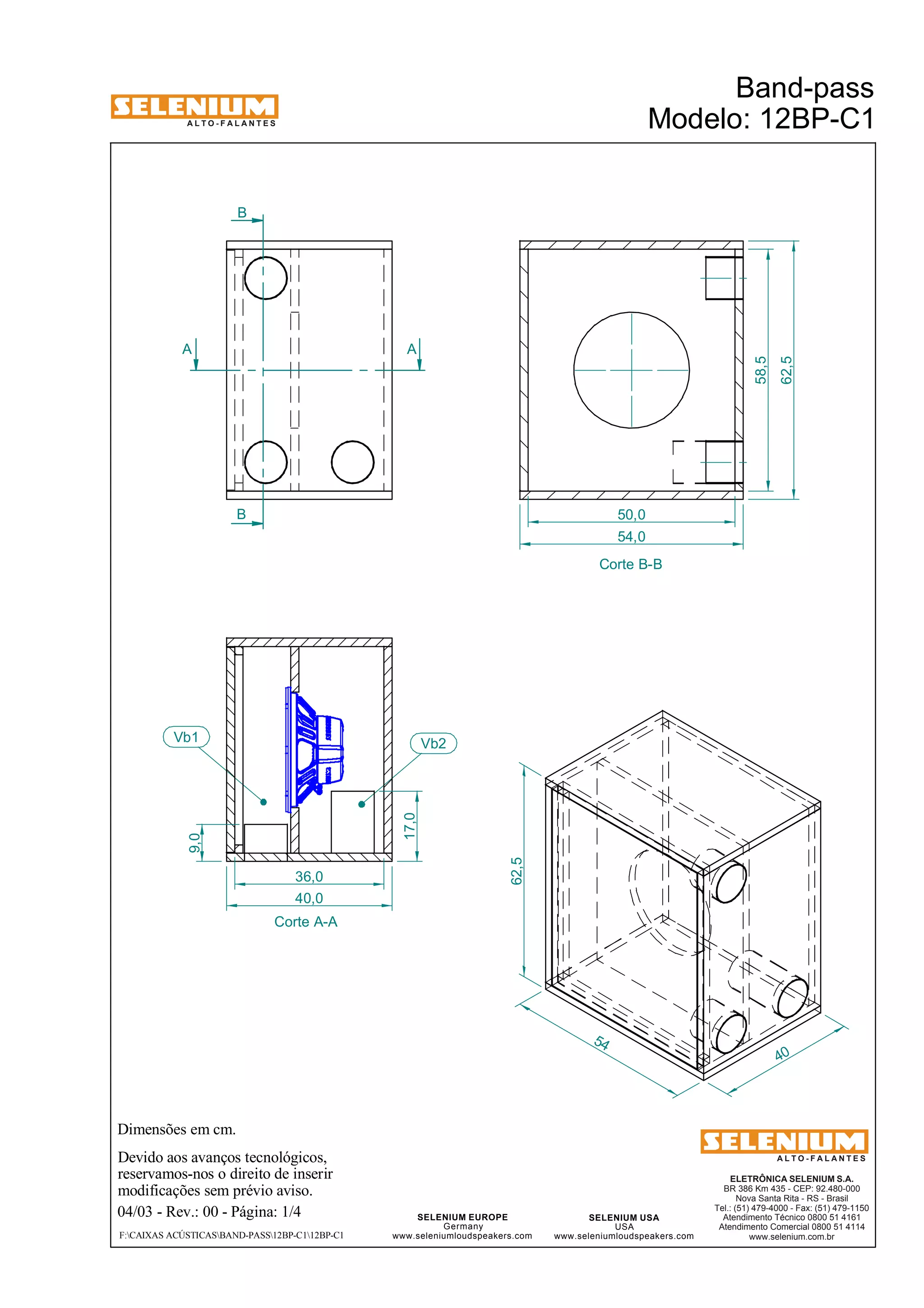 SELENIUM
ALTO-FALANTES

Band-pass
Modelo: 12BP-C1

B
A
A
B

58,5
62,5
50,0
54,0
Corte B-B

Vb1
Vb2
9,0
17,0
36,0
40,0
Corte A-A

62,5
54
40

Dimensões em cm.

Devido aos avanços tecnológicos, reservamos-nos o direito de inserir modificações sem prévio aviso.

04/03 - Rev.: 00 - Página: 1/4

F:\CAIXAS ACÚSTICAS\BAND-PASS\12BP-C1\12BP-C1

SELENIUM EUROPE
Germany
www.seleniumloudspeakers.com

SELENIUM USA
USA
www.seleniumloudspeakers.com

SELENIUM
ALTO-FALANTES

ELETRÔNICA SELENIUM S.A.
BR 386 Km 435 - CEP: 92.480-000
Nova Santa Rita - RS - Brasil
Tel.: (51) 479-4000 - Fax: (51) 479-1150
Atendimento Técnico 0800 51 4161
Atendimento Comercial 0800 51 4114
www.selenium.com.br