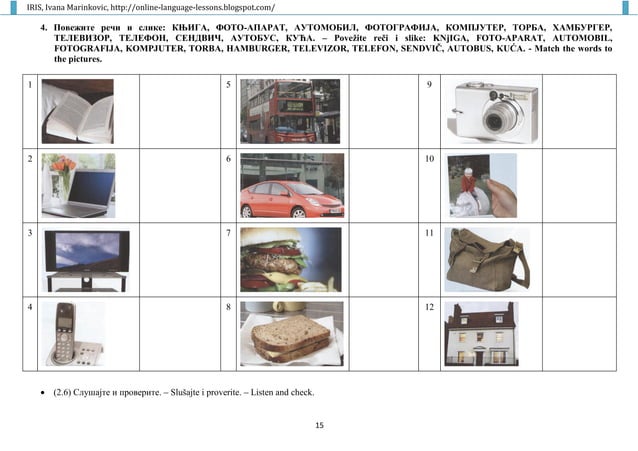 IRIS, Ivana Marinkovic, http://online-language-lessons.blogspot.com/

4. Повежите речи и слике: КЊИГА, ФОТО-АПАРАТ, АУТОМОБИЛ, ФОТОГРАФИЈА, КОМПЈУТЕР, ТОРБА, ХАМБУРГЕР, ТЕЛЕВИЗОР, ТЕЛЕФОН, СЕНДВИЧ, АУТОБУС, КУЋА. – Povežite reči i slike: KNjIGA, FOTO-APARAT, AUTOMOBIL, FOTOGRAFIJA, KOMPJUTER, TORBA, HAMBURGER, TELEVIZOR, TELEFON, SENDVIČ, AUTOBUS, KUĆA. - Match the words to the pictures.

| 1 | | | 5 | | | 9 | | |
|---|---|---|---|---|---|---|---|---|
| 2 | | | 6 | | | 10 | | |
| 3 | | | 7 | | | 11 | | |
| 4 | | | 8 | | | 12 | | |

• (2.6) Слушајте и проверите. – Slušajte i proverite. – Listen and check.

15