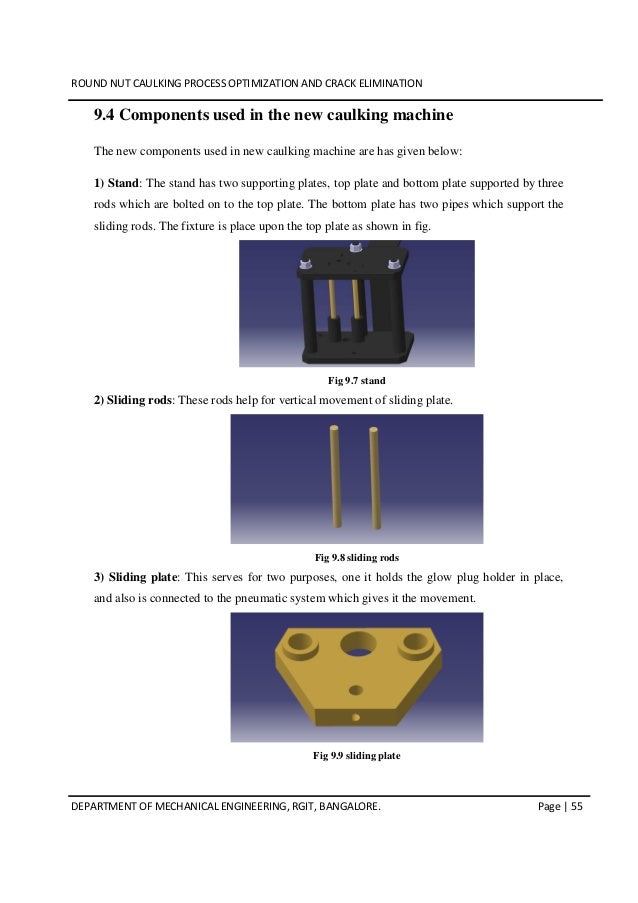 ROUND NUT CAULKING PROCESS OPTIMIZATION AND CRACK ELIMINATION

9.4 Components used in the new caulking machine

The new components used in new caulking machine are has given below:

1) Stand: The stand has two supporting plates, top plate and bottom plate supported by three rods which are bolted on to the top plate. The bottom plate has two pipes which support the sliding rods. The fixture is place upon the top plate as shown in fig.

Fig 9.7 stand

2) Sliding rods: These rods help for vertical movement of sliding plate.

Fig 9.8 sliding rods

3) Sliding plate: This serves for two purposes, one it holds the glow plug holder in place, and also is connected to the pneumatic system which gives it the movement.

Fig 9.9 sliding plate

DEPARTMENT OF MECHANICAL ENGINEERING, RGIT, BANGALORE.

Page | 55