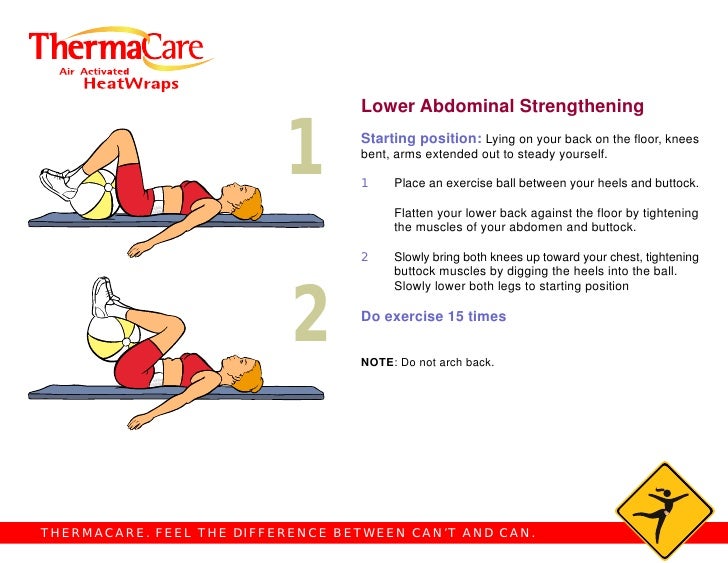 ThermaCare
Air Activated
HeatWraps

1

2

Lower Abdominal Strengthening

Starting position: Lying on your back on the floor, knees bent, arms extended out to steady yourself.

1 Place an exercise ball between your heels and buttock.

Flatten your lower back against the floor by tightening the muscles of your abdomen and buttock.

2 Slowly bring both knees up toward your chest, tightening buttock muscles by digging the heels into the ball. Slowly lower both legs to starting position

Do exercise 15 times

NOTE: Do not arch back.

THERMACARE. FEEL THE DIFFERENCE BETWEEN CAN'T AND CAN.