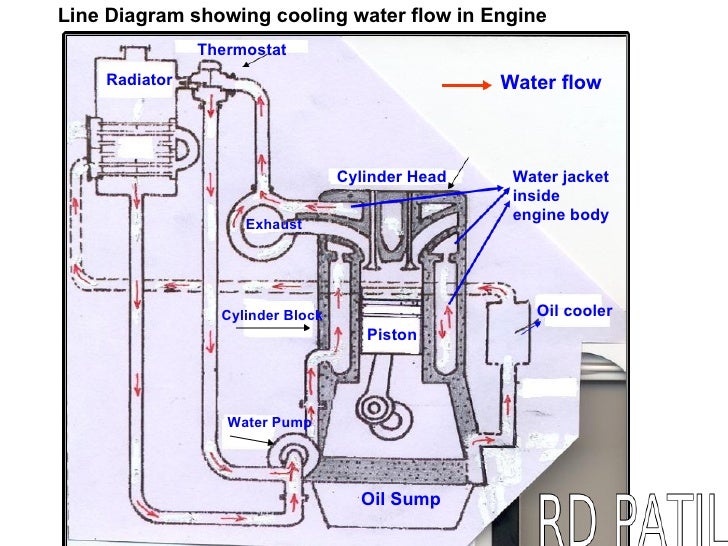 Line Diagram showing cooling water flow in Engine

Thermostat

Radiator

Water flow

Cylinder Head

Water jacket inside engine body

Exhaust

Cylinder Block

Piston

Oil cooler

Water Pump

Oil Sump

RD PATIL