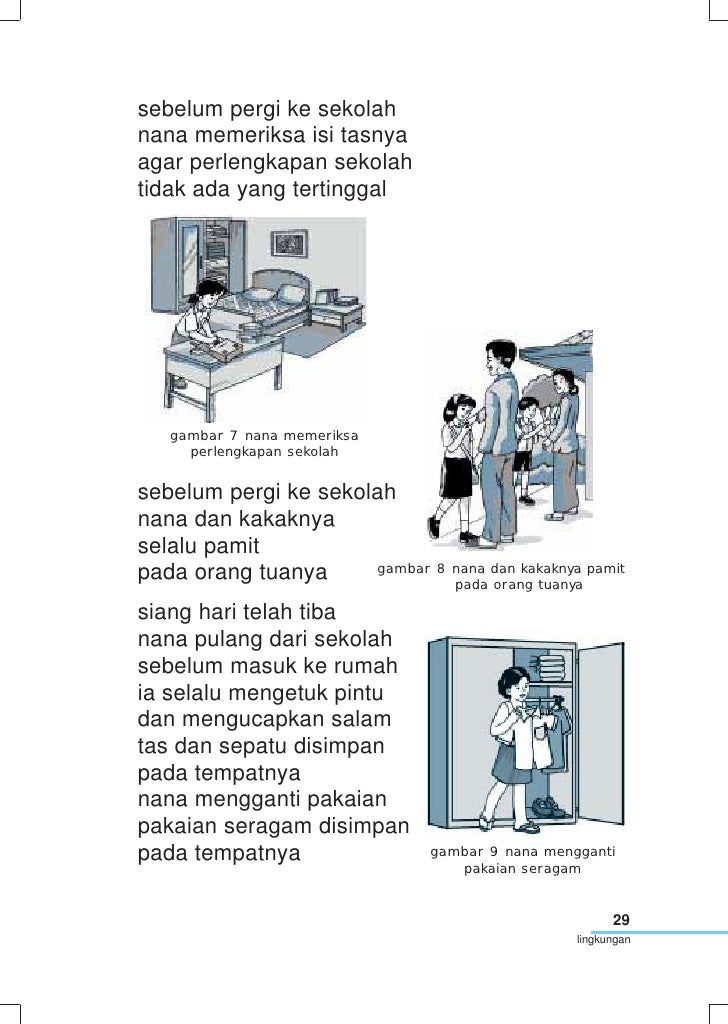 sebelum pergi ke sekolah
nana memeriksa isi tasnya
agar perlengkapan sekolah
tidak ada yang tertinggal

gambar 7 nana memeriksa perlengkapan sekolah

sebelum pergi ke sekolah
nana dan kakaknya
selalu pamit
pada orang tuanya

gambar 8 nana dan kakaknya pamit pada orang tuanya

siang hari telah tiba
nana pulang dari sekolah
sebelum masuk ke rumah
ia selalu mengetuk pintu
dan mengucapkan salam
tas dan sepatu disimpan
pada tempatnya
nana mengganti pakaian
pakaian seragam disimpan
pada tempatnya

gambar 9 nana mengganti pakaian seragam

29
lingkungan