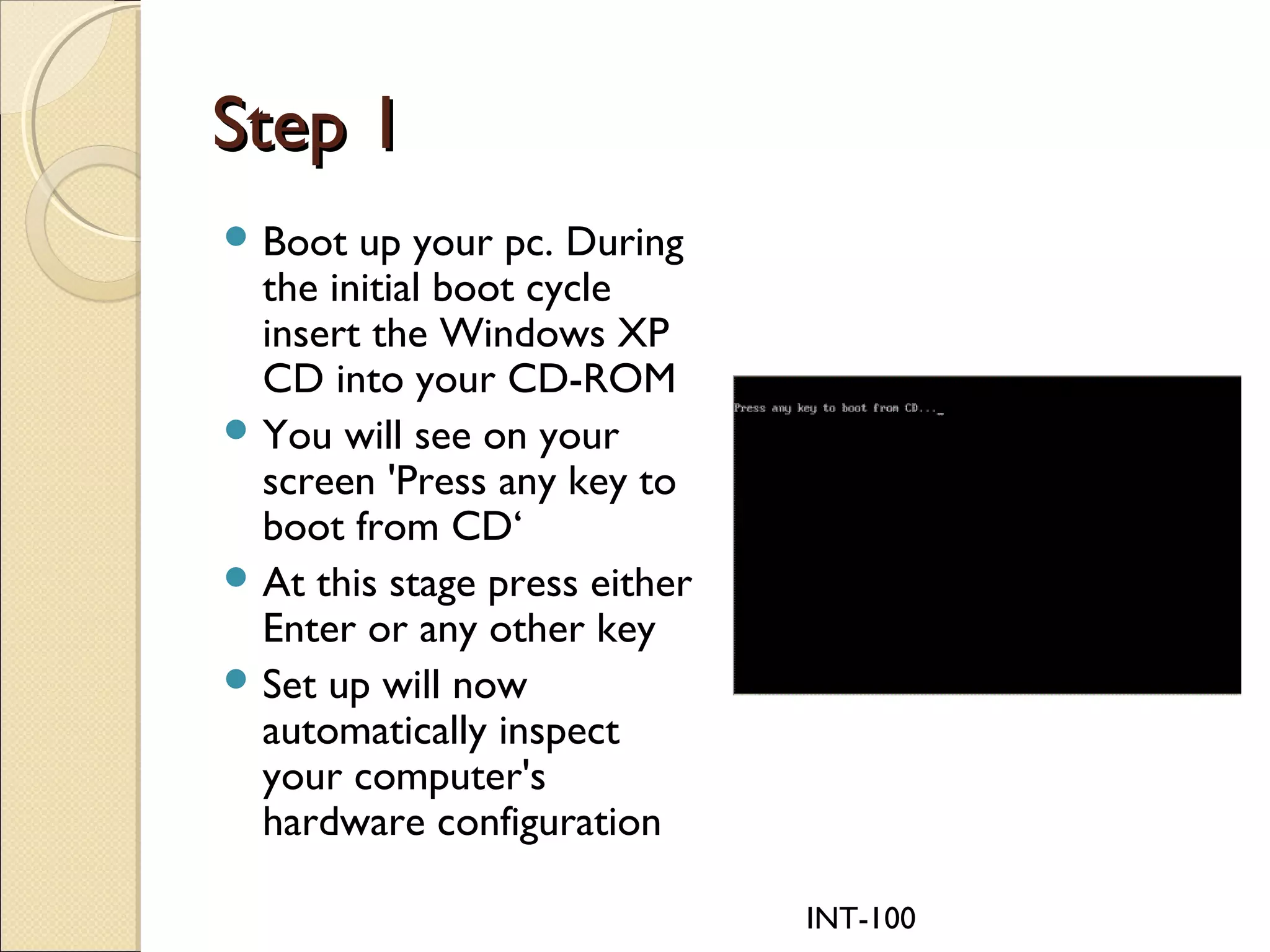 Step 1

Boot up your pc. During the initial boot cycle insert the Windows XP CD into your CD-ROM

You will see on your screen 'Press any key to boot from CD‘

At this stage press either Enter or any other key

Set up will now automatically inspect your computer's hardware configuration

Press any key to boot from CD..._

INT-100