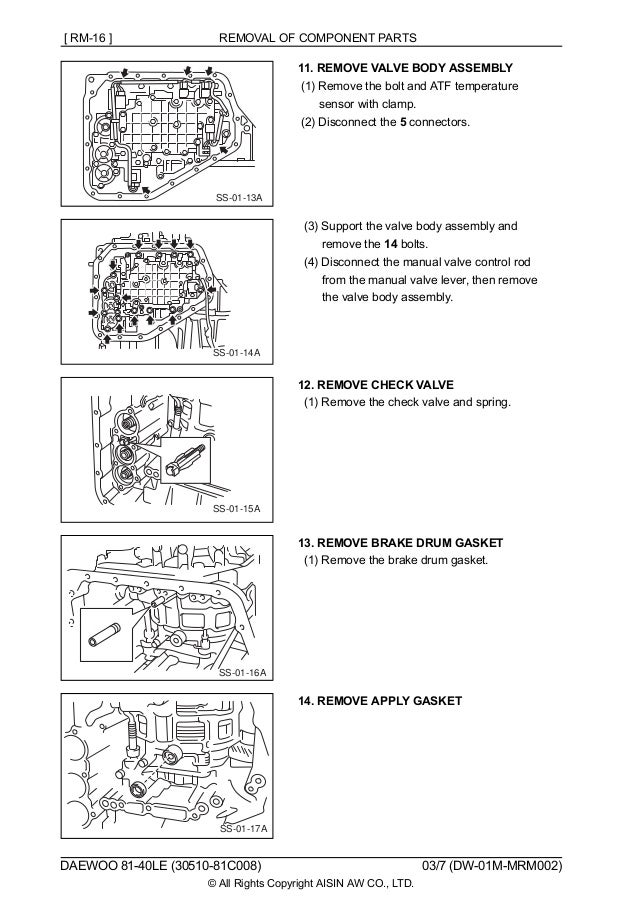 [ RM-16 ] REMOVAL OF COMPONENT PARTS

SS-01-13A

11. REMOVE VALVE BODY ASSEMBLY
(1) Remove the bolt and ATF temperature sensor with clamp.
(2) Disconnect the 5 connectors.

SS-01-14A

(3) Support the valve body assembly and remove the 14 bolts.
(4) Disconnect the manual valve control rod from the manual valve lever, then remove the valve body assembly.

SS-01-15A

12. REMOVE CHECK VALVE
(1) Remove the check valve and spring.

SS-01-16A

13. REMOVE BRAKE DRUM GASKET
(1) Remove the brake drum gasket.

SS-01-17A

14. REMOVE APPLY GASKET

DAEWOO 81-40LE (30510-81C008) 03/7 (DW-01M-MRM002)
© All Rights Copyright AISIN AW CO., LTD.