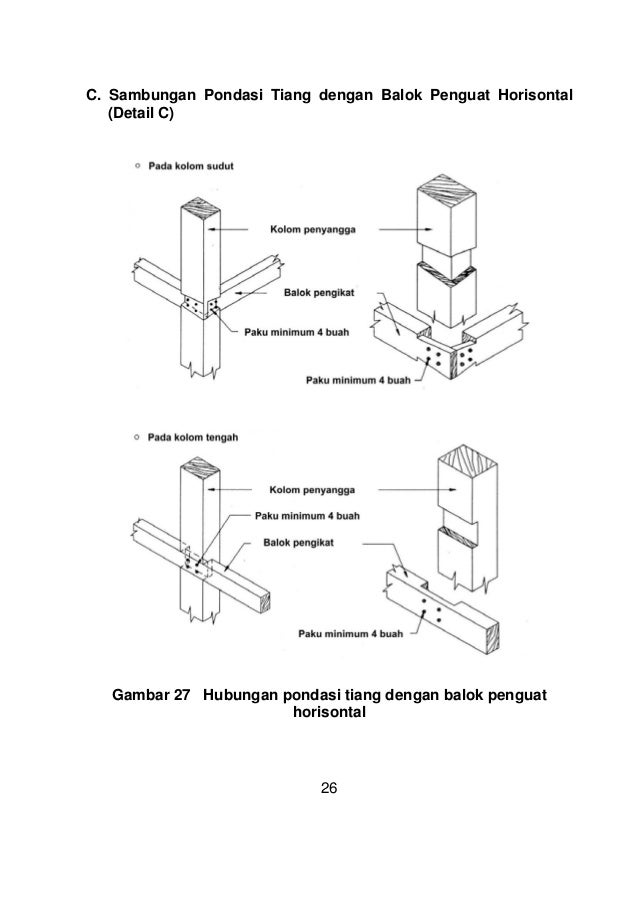 C. Sambungan Pondasi Tiang dengan Balok Penguat Horisontal (Detail C)

○ Pada kolom sudut

Kolom penyangga

Balok pengikat

Paku minimum 4 buah

Paku minimum 4 buah

○ Pada kolom tengah

Kolom penyangga

Paku minimum 4 buah

Balok pengikat

Paku minimum 4 buah

Gambar 27 Hubungan pondasi tiang dengan balok penguat horisontal

26