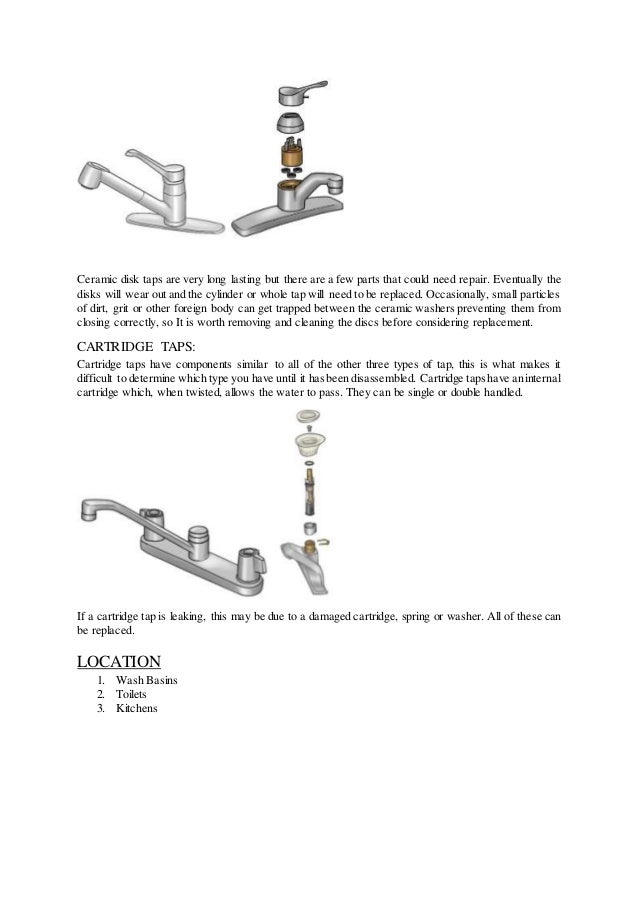 Ceramic disk taps are very long lasting but there are a few parts that could need repair. Eventually the disks will wear out and the cylinder or whole tap will need to be replaced. Occasionally, small particles of dirt, grit or other foreign body can get trapped between the ceramic washers preventing them from closing correctly, so It is worth removing and cleaning the discs before considering replacement.

CARTRIDGE TAPS:

Cartridge taps have components similar to all of the other three types of tap, this is what makes it difficult to determine which type you have until it has been disassembled. Cartridge taps have an internal cartridge which, when twisted, allows the water to pass. They can be single or double handled.

If a cartridge tap is leaking, this may be due to a damaged cartridge, spring or washer. All of these can be replaced.

LOCATION

1. Wash Basins
2. Toilets
3. Kitchens