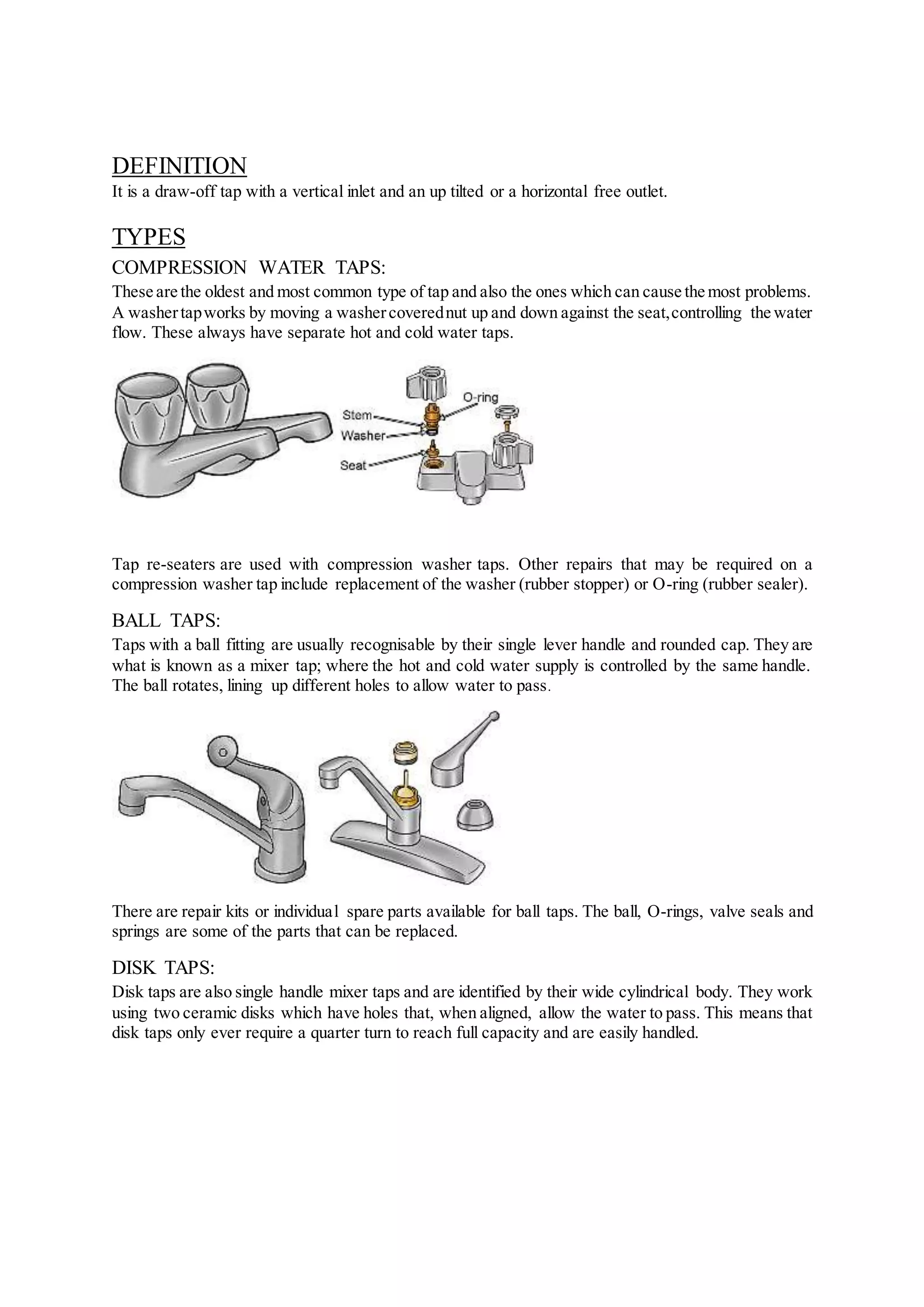 DEFINITION

It is a draw-off tap with a vertical inlet and an up tilted or a horizontal free outlet.

TYPES

COMPRESSION WATER TAPS:

These are the oldest and most common type of tap and also the ones which can cause the most problems. A washer tap works by moving a washer covered nut up and down against the seat, controlling the water flow. These always have separate hot and cold water taps.

O-ring
Stem
Washer
Seat

Tap re-seaters are used with compression washer taps. Other repairs that may be required on a compression washer tap include replacement of the washer (rubber stopper) or O-ring (rubber sealer).

BALL TAPS:

Taps with a ball fitting are usually recognisable by their single lever handle and rounded cap. They are what is known as a mixer tap; where the hot and cold water supply is controlled by the same handle. The ball rotates, lining up different holes to allow water to pass.

There are repair kits or individual spare parts available for ball taps. The ball, O-rings, valve seals and springs are some of the parts that can be replaced.

DISK TAPS:

Disk taps are also single handle mixer taps and are identified by their wide cylindrical body. They work using two ceramic disks which have holes that, when aligned, allow the water to pass. This means that disk taps only ever require a quarter turn to reach full capacity and are easily handled.