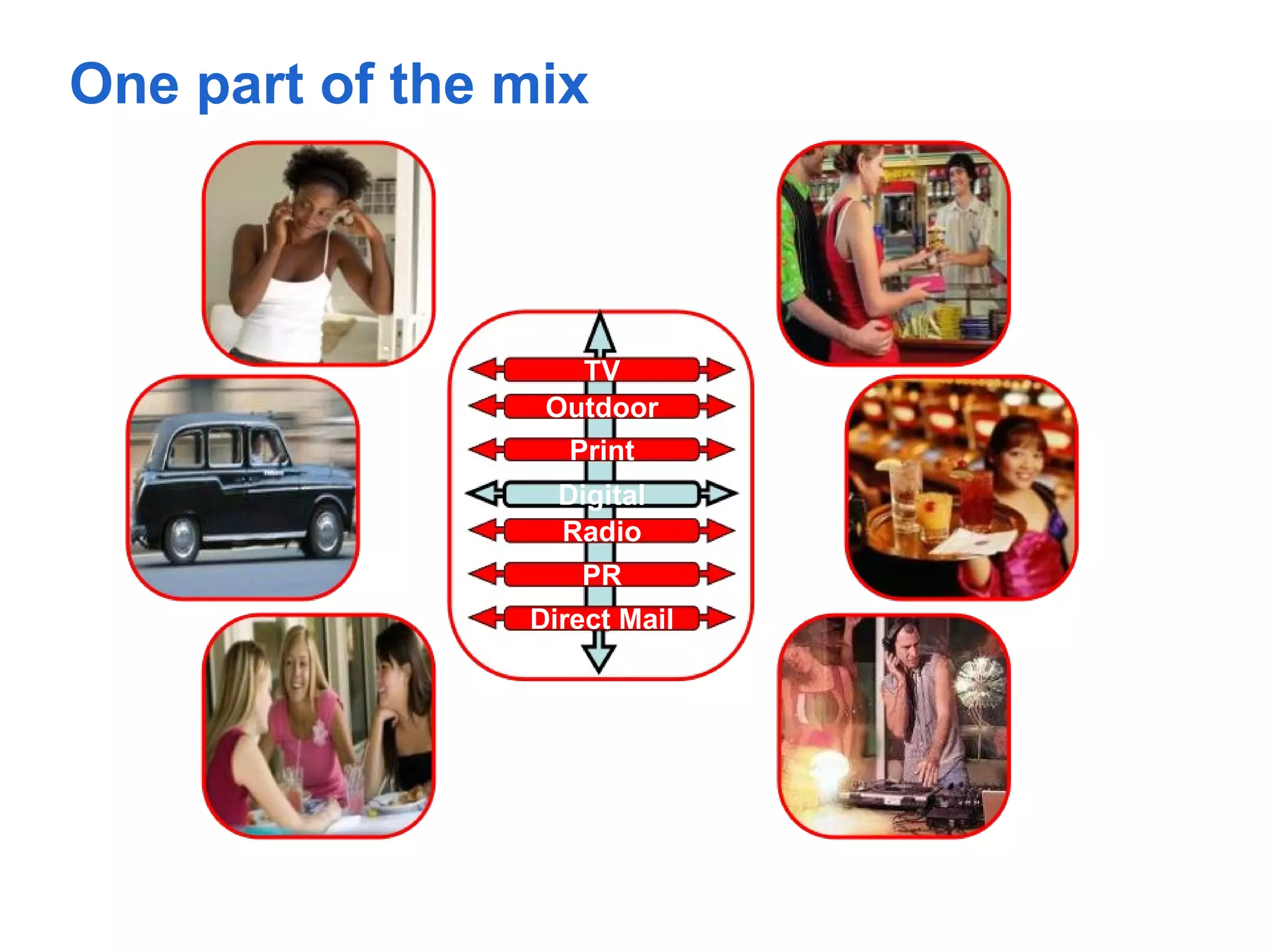 One part of the mix

TV
Outdoor
Print
Digital
Radio
PR
Direct Mail