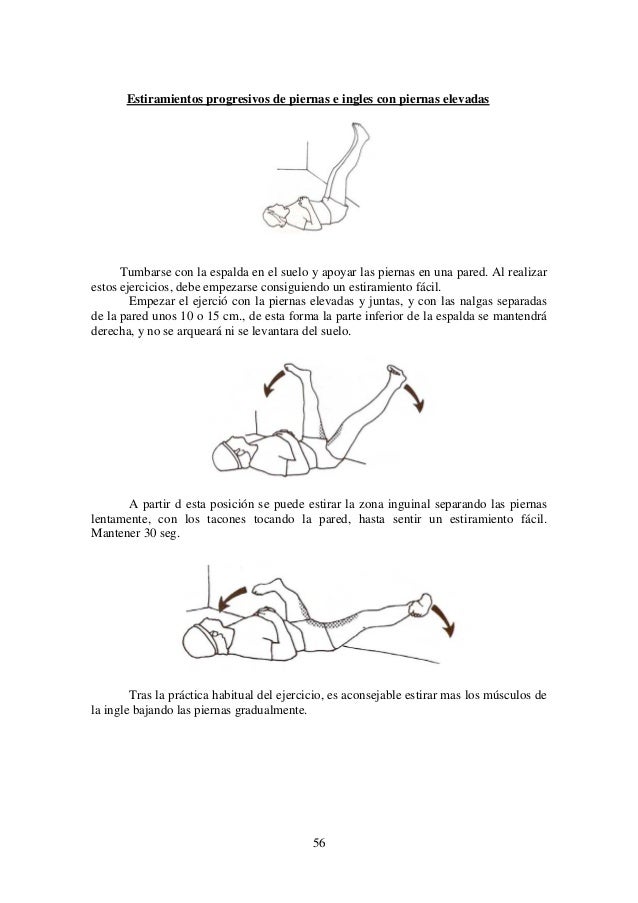 Estiramientos progresivos de piernas e ingles con piernas elevadas

Tumbarse con la espalda en el suelo y apoyar las piernas en una pared. Al realizar estos ejercicios, debe empezarse consiguiendo un estiramiento fácil.

Empezar el ejerció con la piernas elevadas y juntas, y con las nalgas separadas de la pared unos 10 o 15 cm., de esta forma la parte inferior de la espalda se mantendrá derecha, y no se arqueará ni se levantara del suelo.

A partir d esta posición se puede estirar la zona inguinal separando las piernas lentamente, con los tacones tocando la pared, hasta sentir un estiramiento fácil. Mantener 30 seg.

Tras la práctica habitual del ejercicio, es aconsejable estirar mas los músculos de la ingle bajando las piernas gradualmente.

56